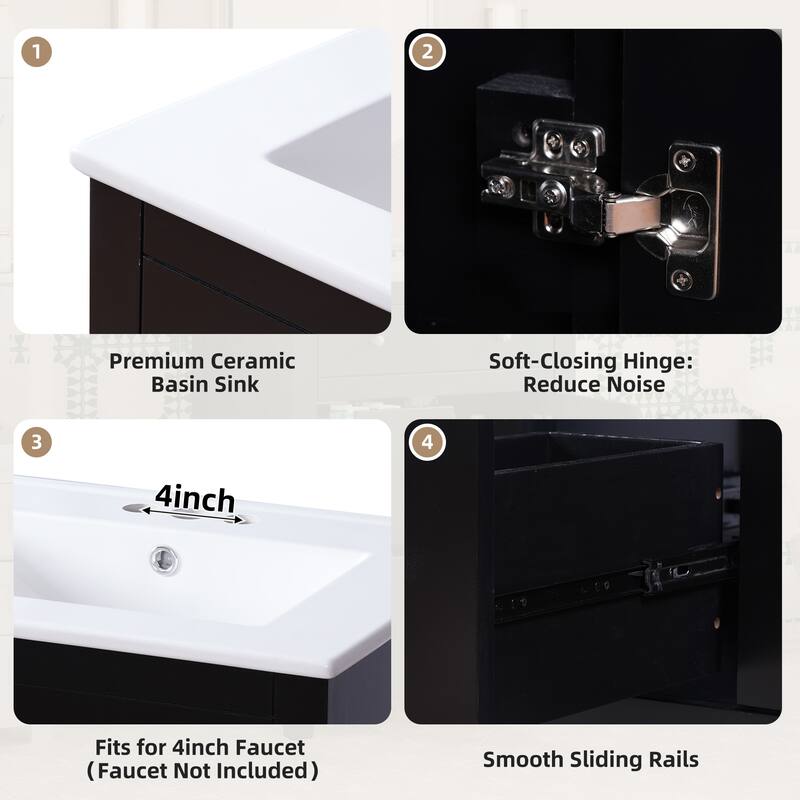 1

Premium Ceramic Basin Sink

2

Soft-Closing Hinge: Reduce Noise

3

4inch

Fits for 4inch Faucet (Faucet Not Included)

4

Smooth Sliding Rails