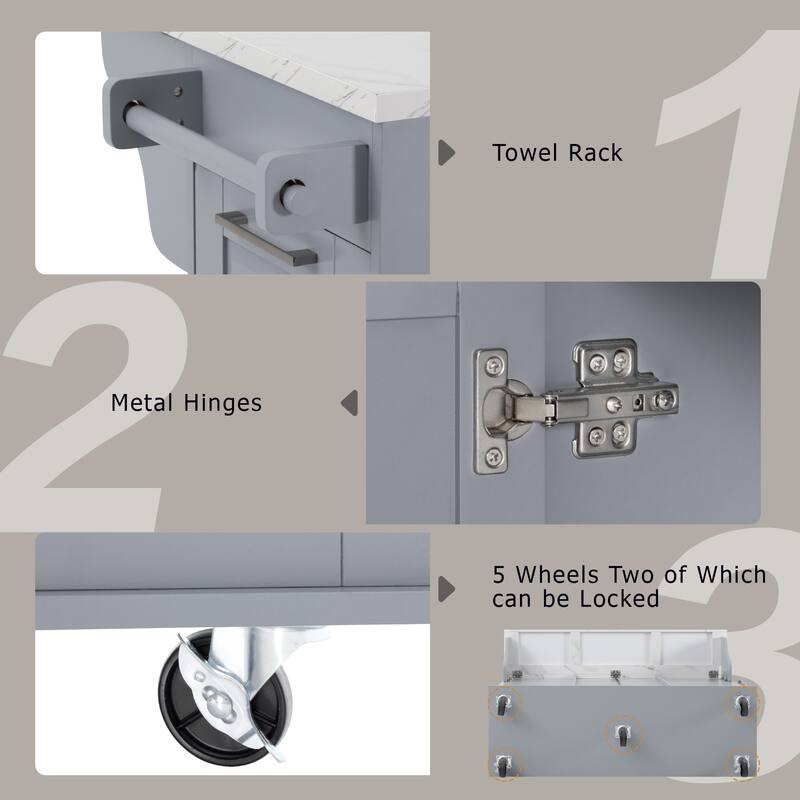 1

Towel Rack

2

Metal Hinges

3

5 Wheels Two of Which can be Locked