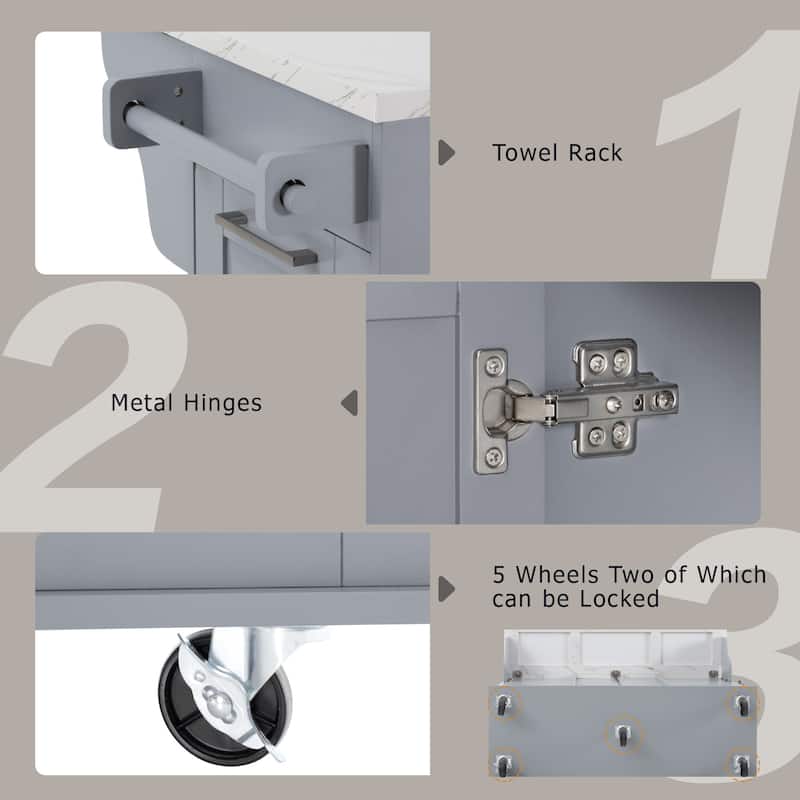 1

Towel Rack

2

Metal Hinges

3

5 Wheels Two of Which can be Locked