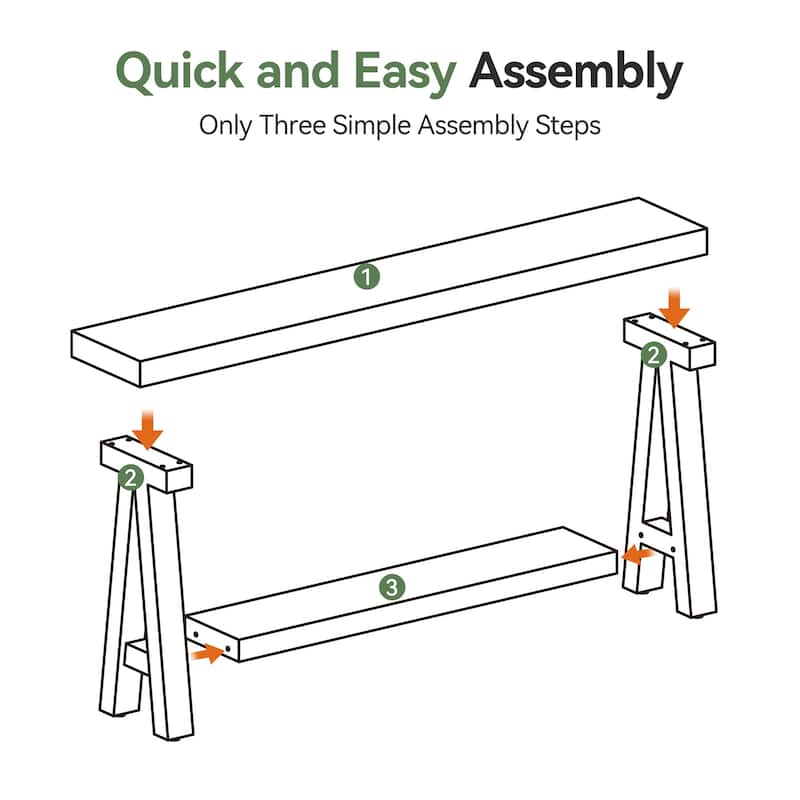 Quick and Easy Assembly

Only Three Simple Assembly Steps

1

2

2

3