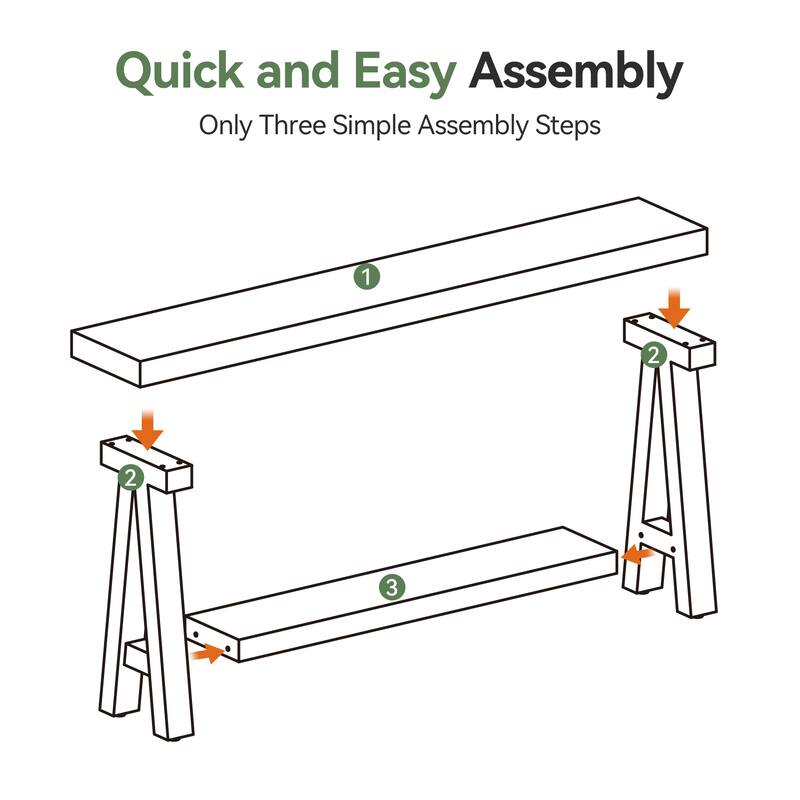 Quick and Easy Assembly
Only Three Simple Assembly Steps

1

2

2

3