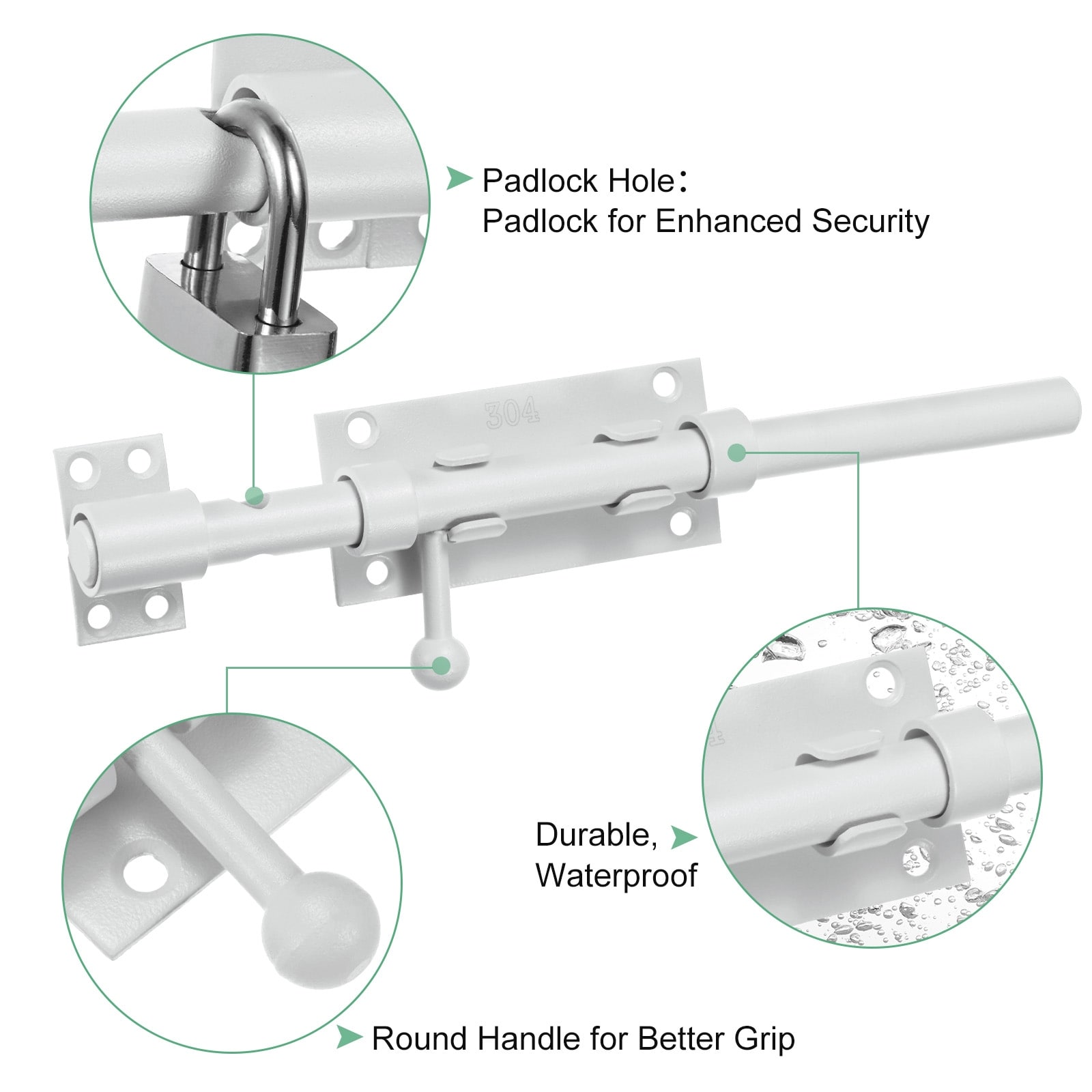 Padlock Hole：
Padlock for Enhanced Security

304

Durable,
Waterproof

Round Handle for Better Grip