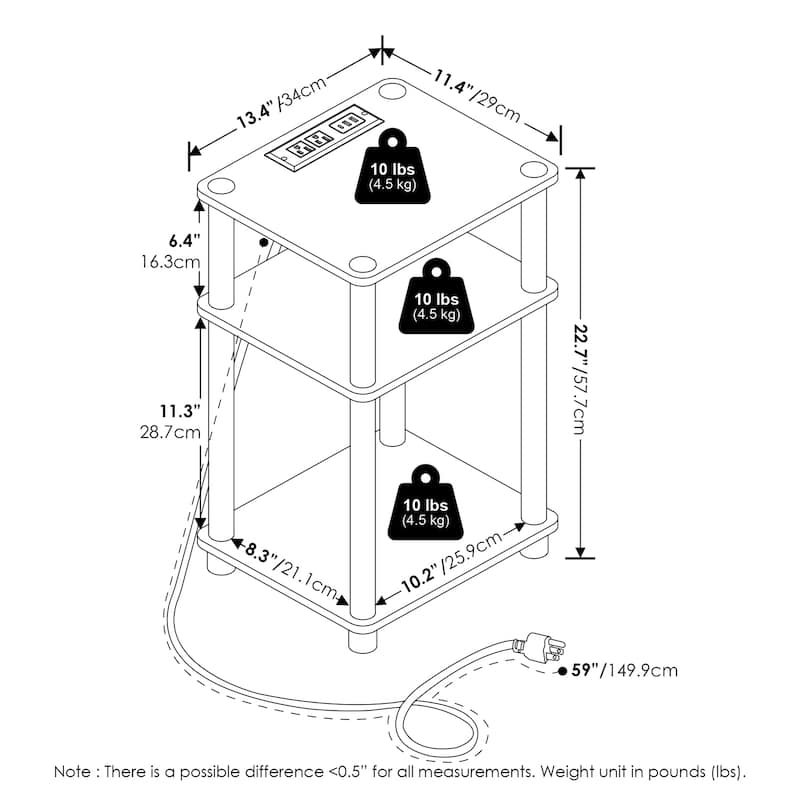 13.4"/34cm
11.4"/29cm
10 lbs
(4.5 kg)
6.4"
16.3cm
10 lbs
(4.5 kg)
22.7"/57.7cm
11.3"
28.7cm
10 lbs
(4.5 kg)
8.3"/21.1cm
10.2"/25.9cm
59"/149.9cm

Note : There is a possible difference <0.5" for all measurements. Weight unit in pounds (lbs).