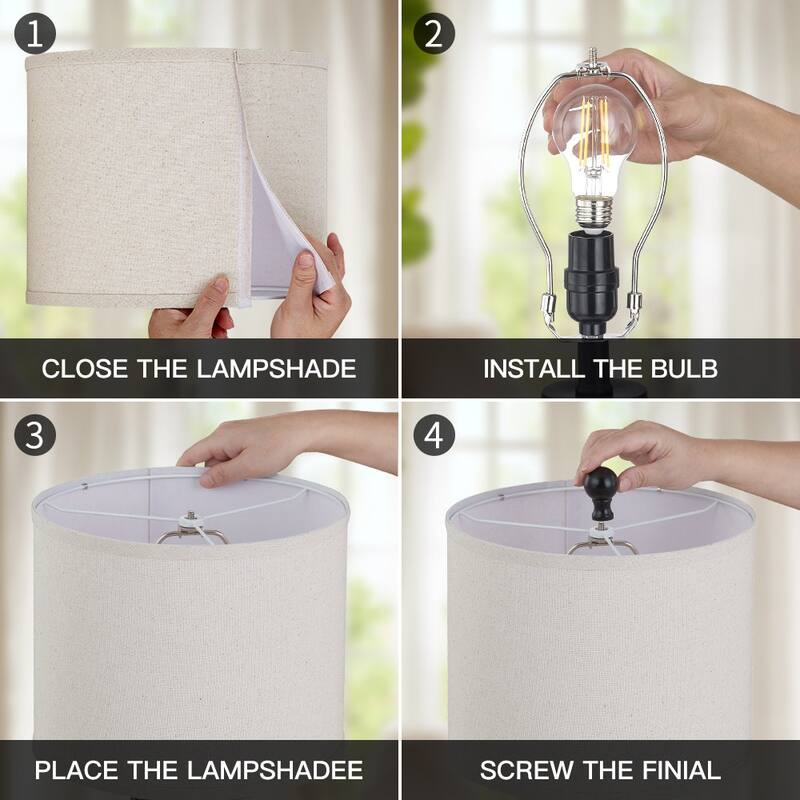 1
CLOSE THE LAMPSHADE

2
INSTALL THE BULB

3
PLACE THE LAMPSHADEE

4
SCREW THE FINIAL