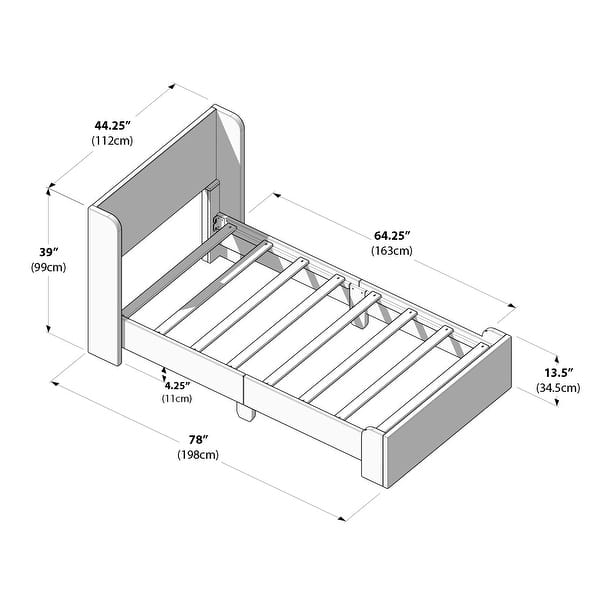 44.25″
(112cm)

39″
(99cm)

64.25″
(163cm)

13.5″
(34.5cm)

4.25″
(11cm)

78″
(198cm)