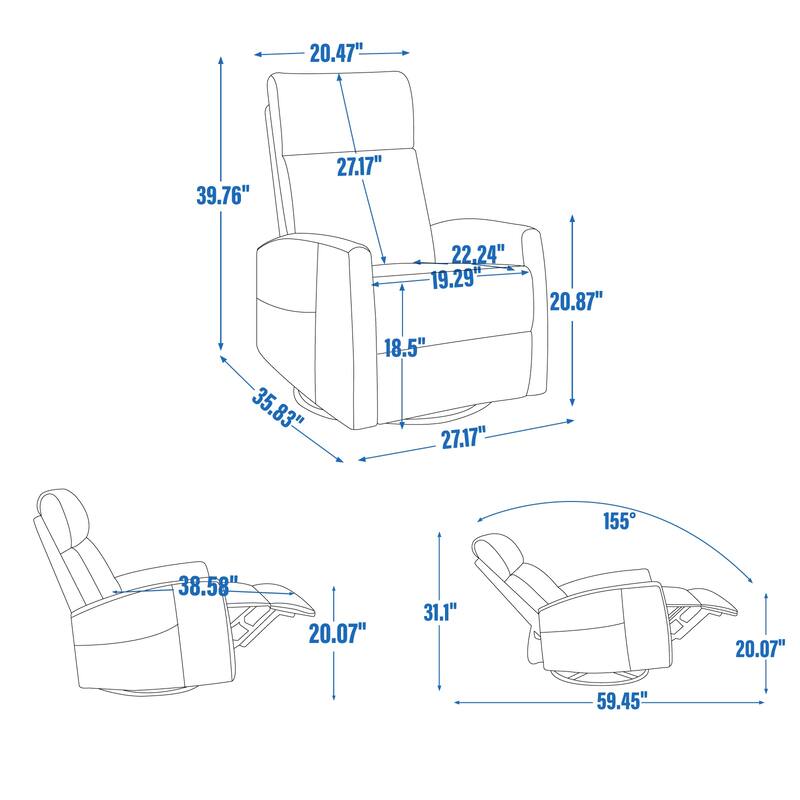 20.47"
39.76"
27.17"
22.24"
19.29"
20.87"
18.5"
35.83"
27.17"
38.58"
20.07"
155°
31.1"
20.07"
59.45"