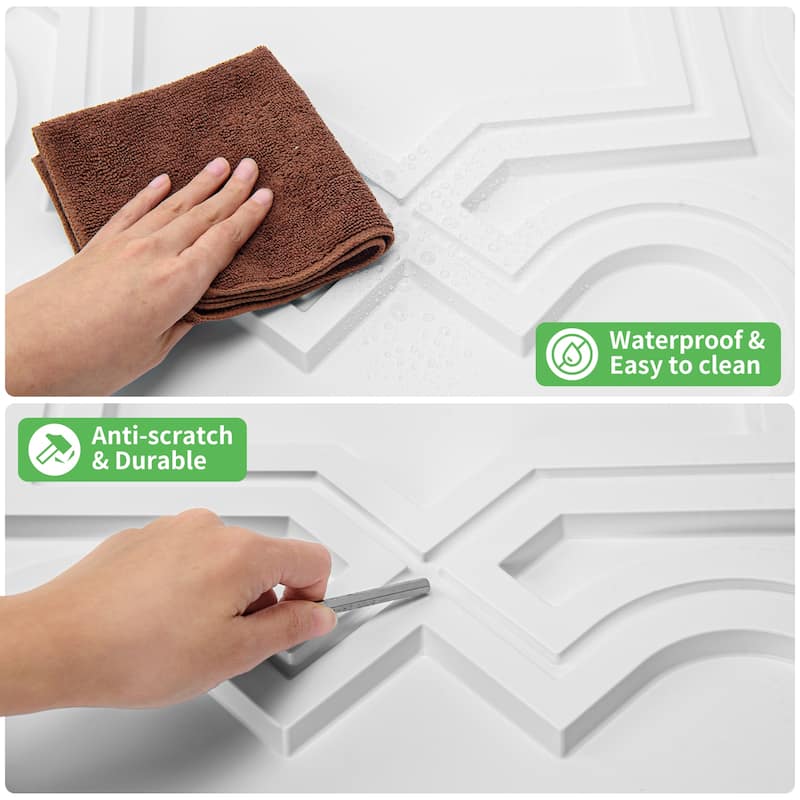 Waterproof &
Easy to clean

Anti-scratch
& Durable