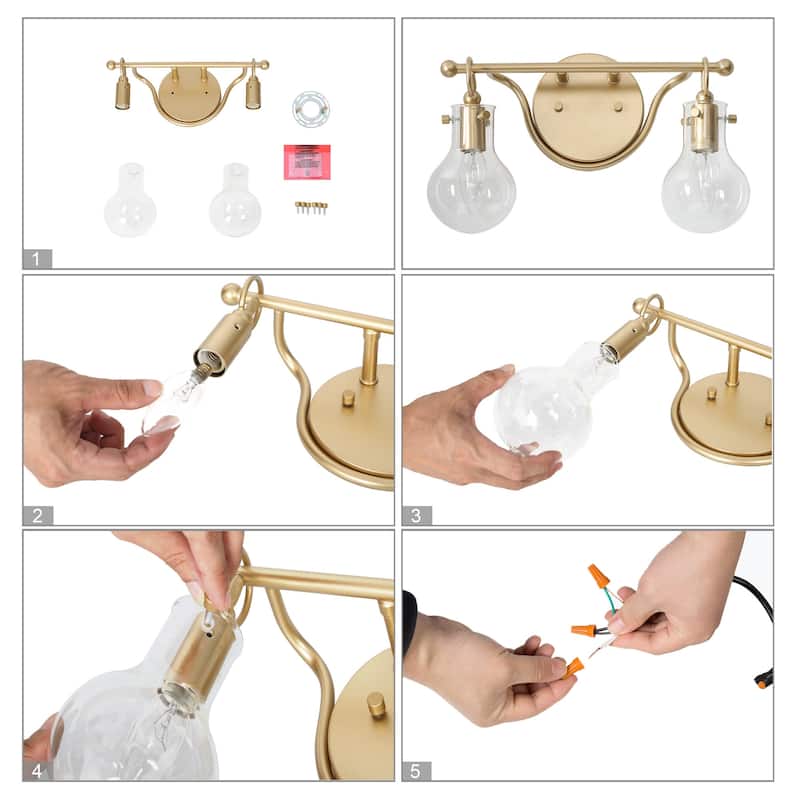 1

2

3

4

5