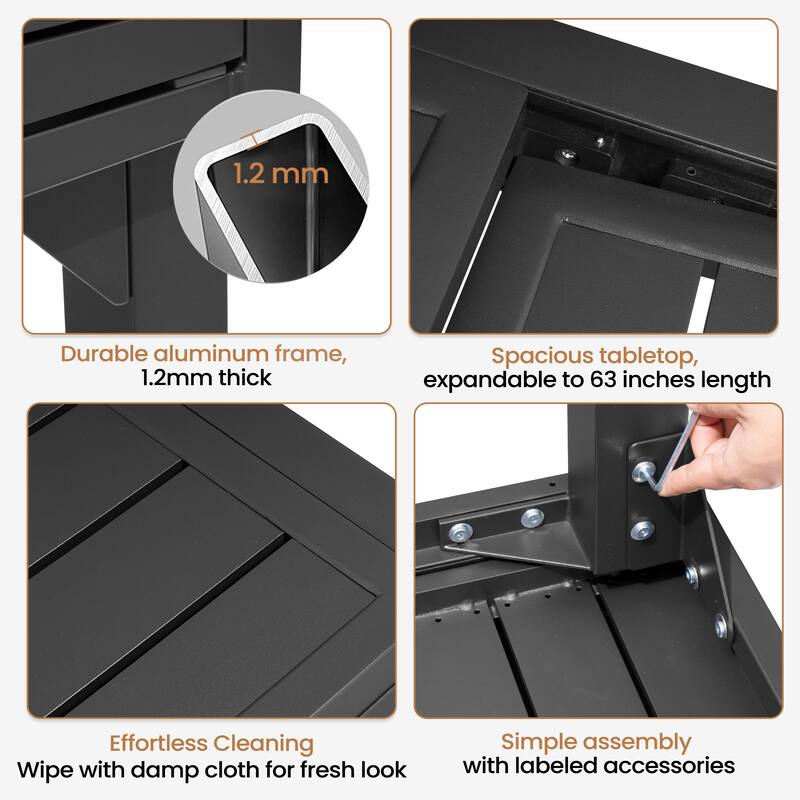 1.2 mm

Durable aluminum frame,
1.2mm thick

Spacious tabletop,
expandable to 63 inches length

Effortless Cleaning
Wipe with damp cloth for fresh look

Simple assembly
with labeled accessories