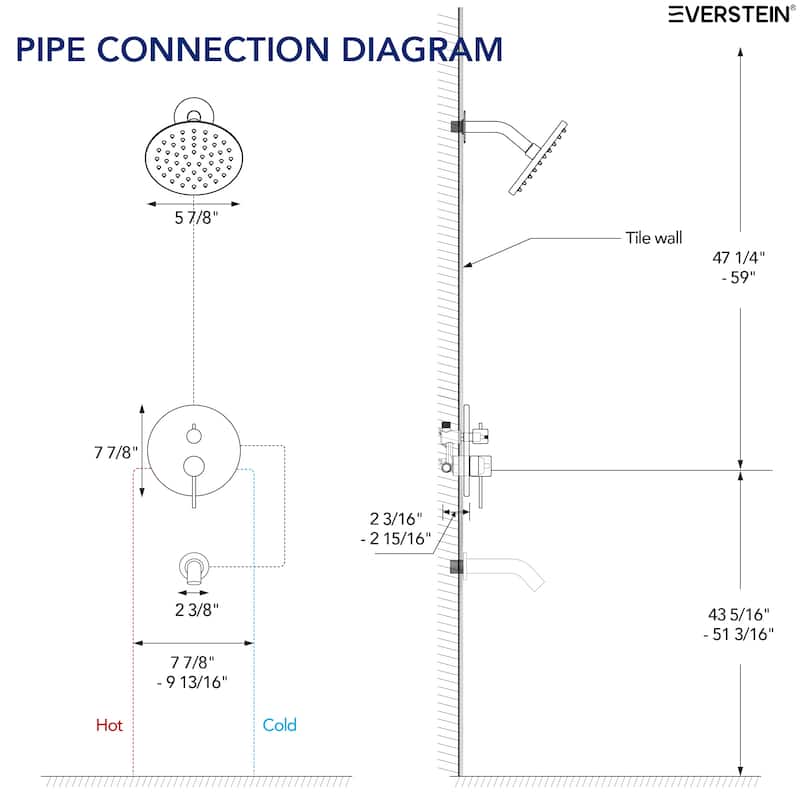 EVERSTEIN®

PIPE CONNECTION DIAGRAM

5 7/8"

7 7/8"

2 3/8"

7 7/8"
- 9 13/16"

Hot

Cold

Tile wall

47 1/4"
- 59"

2 3/16"
- 2 15/16"

43 5/16"
- 51 3/16"