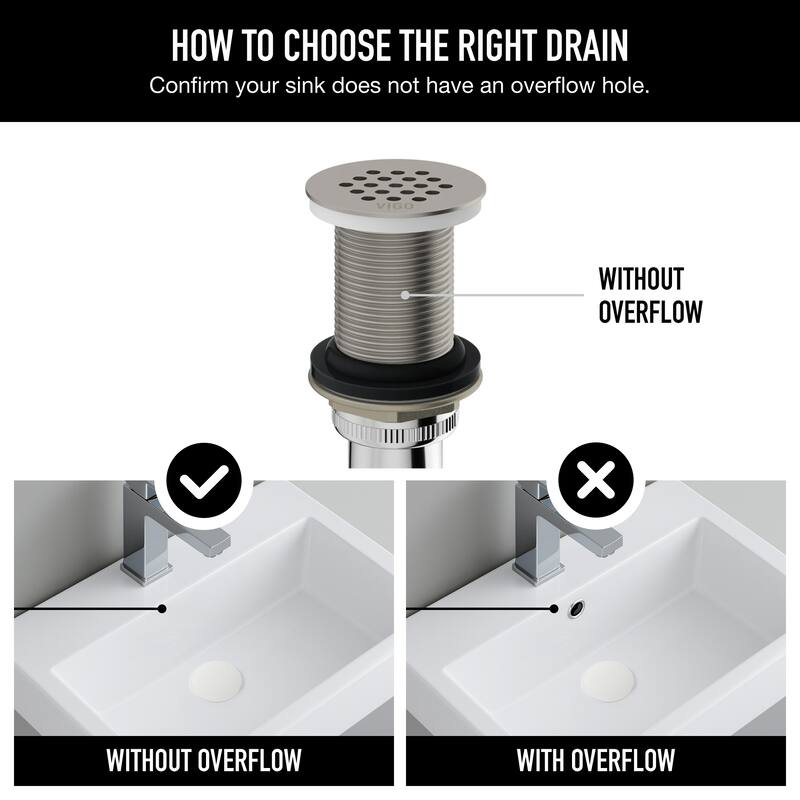 HOW TO CHOOSE THE RIGHT DRAIN
Confirm your sink does not have an overflow hole.

VIGO

WITHOUT OVERFLOW

WITHOUT OVERFLOW

WITH OVERFLOW