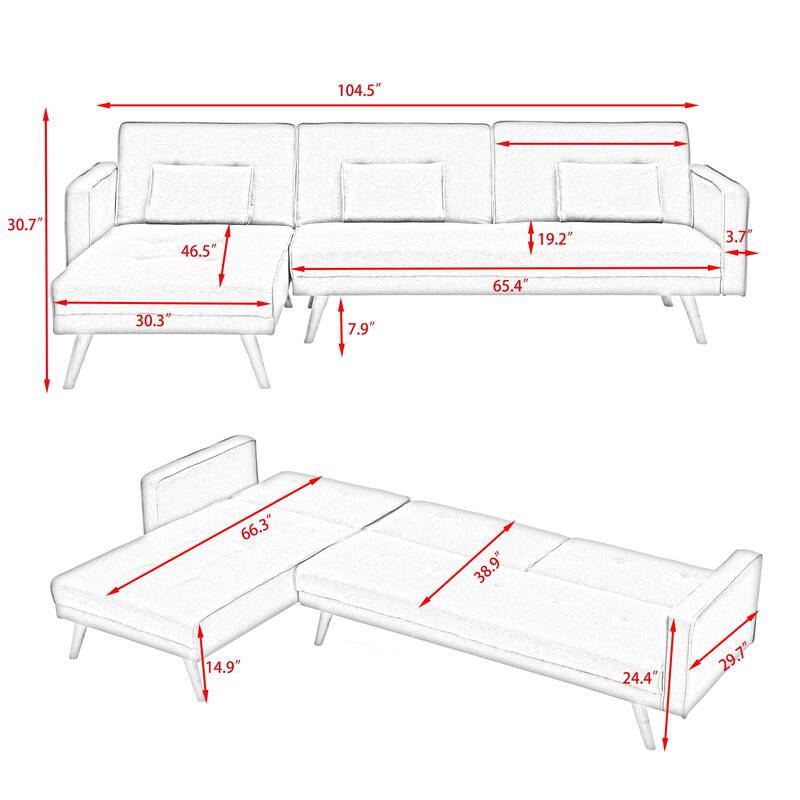 104.5″

30.7″

46.5″

19.2″

3.7″

65.4″

30.3″

7.9″

66.3″

38.9″

14.9″

24.4″

29.7″