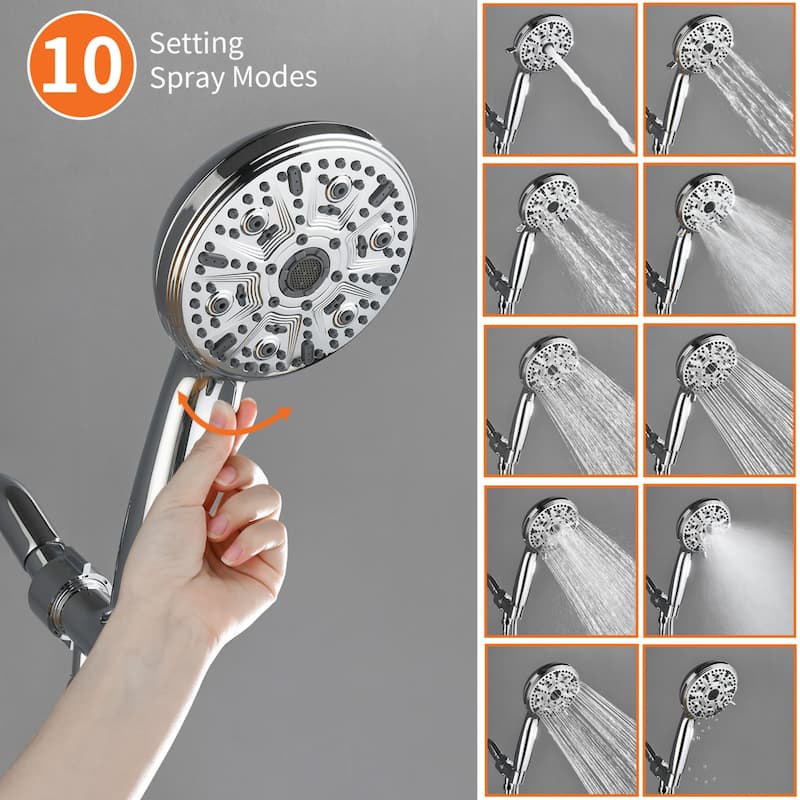 10 Setting Spray Modes