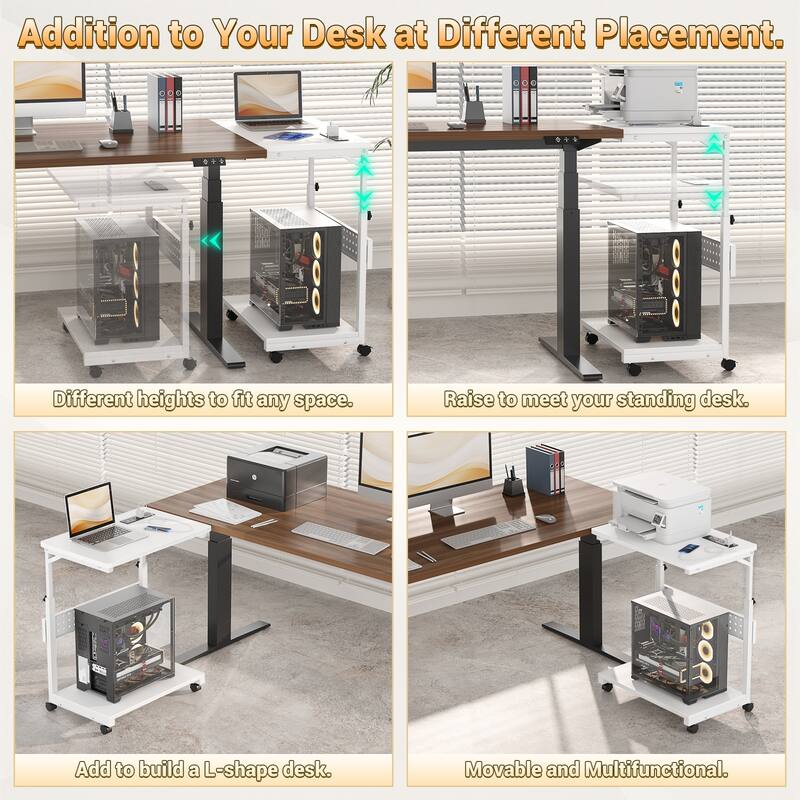 Addition to Your Desk at Different Placement.

Different heights to fit any space.

Raise to meet your standing desk.

Add to build a L-shape desk.

Movable and Multifunctional.