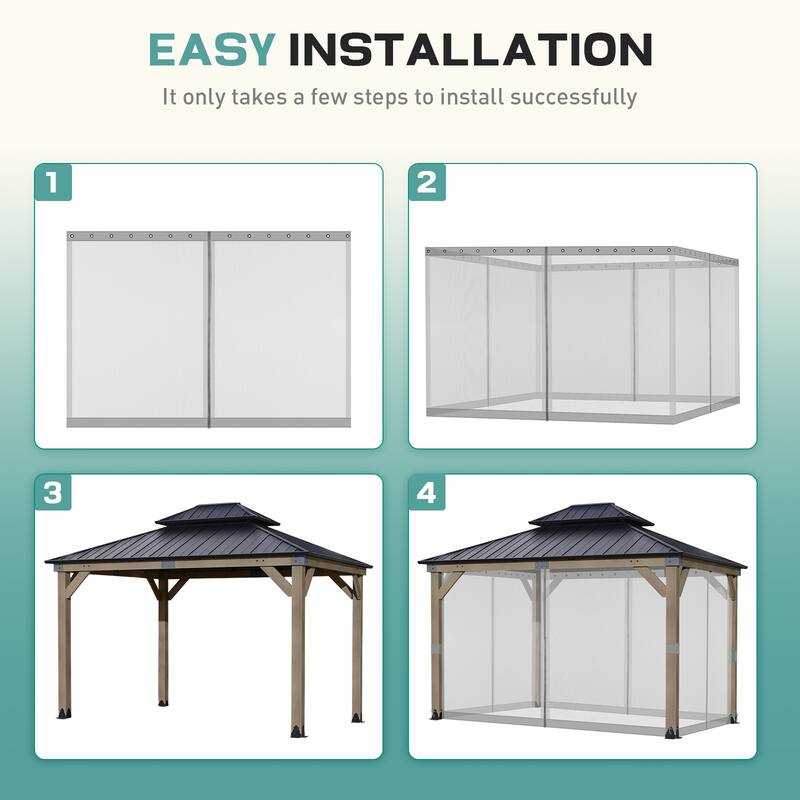 EASY INSTALLATION

It only takes a few steps to install successfully

1

2

3

4