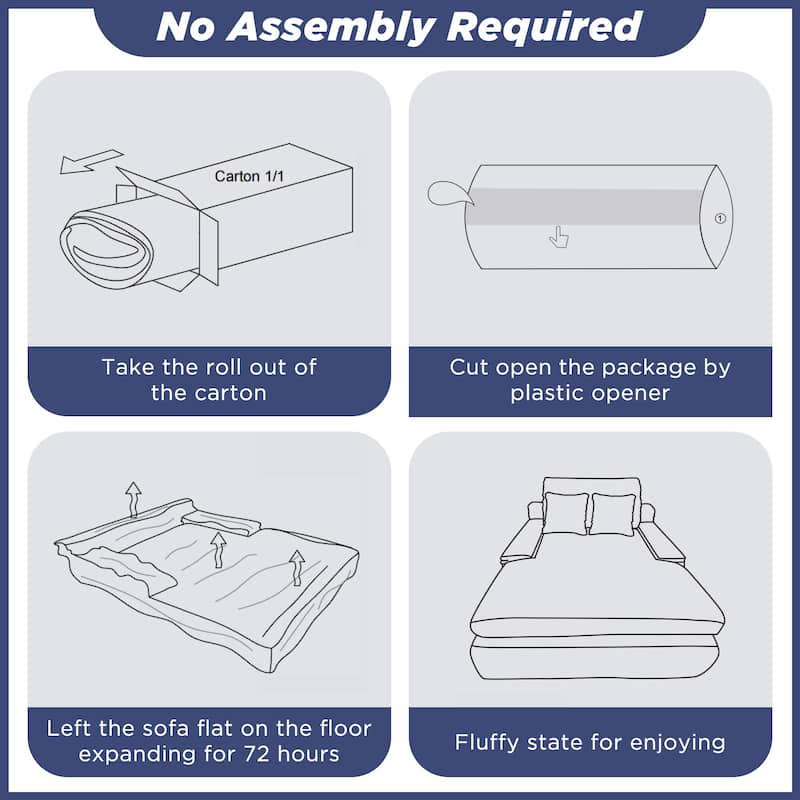 No Assembly Required

Carton 1/1

Take the roll out of the carton

①

Cut open the package by plastic opener

Left the sofa flat on the floor expanding for 72 hours

Fluffy state for enjoying