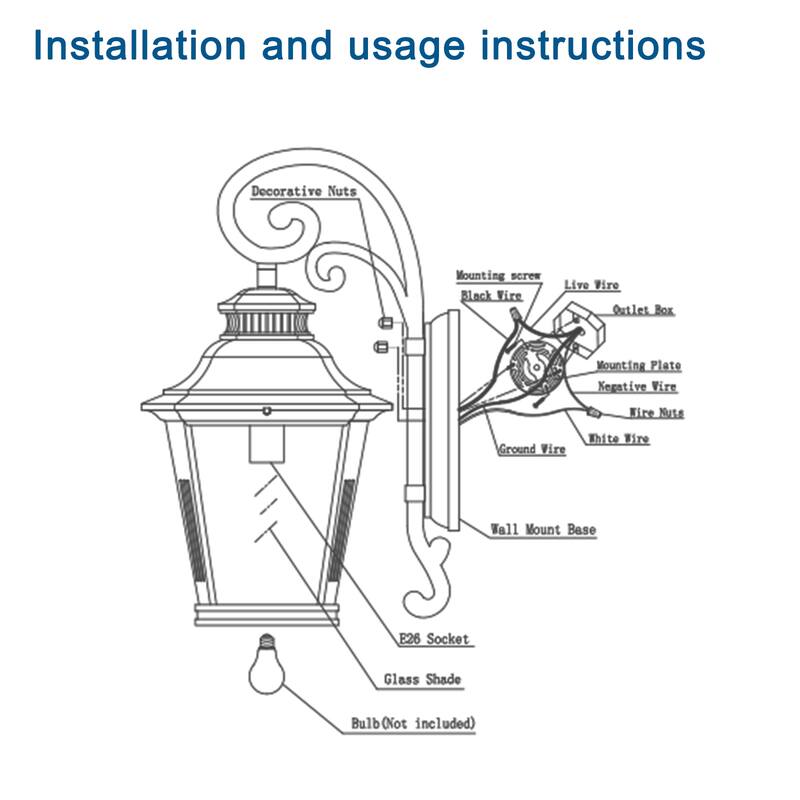 Installation and usage instructions

Decorative Nuts

Mounting screw

Black Wire

Live Wire

Outlet Box

Mounting Plate

Negative Wire

Wire Nuts

White Wire

Ground Wire

Wall Mount Base

E26 Socket

Glass Shade

Bulb(Not included)