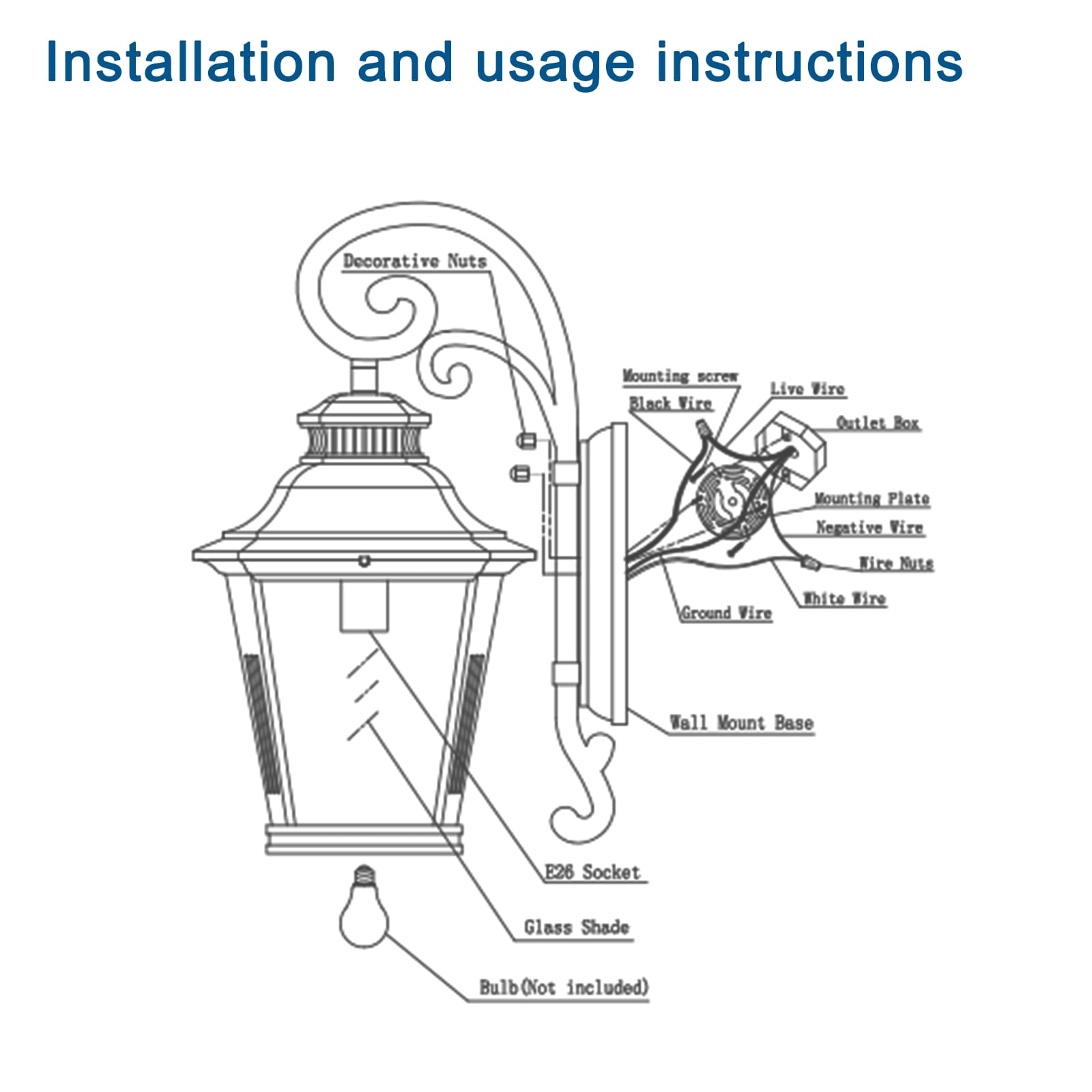 Installation and usage instructions

Decorative Nuts

Mounting screw

Black Wire

Live Wire

Outlet Box

Mounting Plate

Negative Wire

Wire Nuts

White Wire

Ground Wire

Wall Mount Base

E26 Socket

Glass Shade

Bulb(Not included)