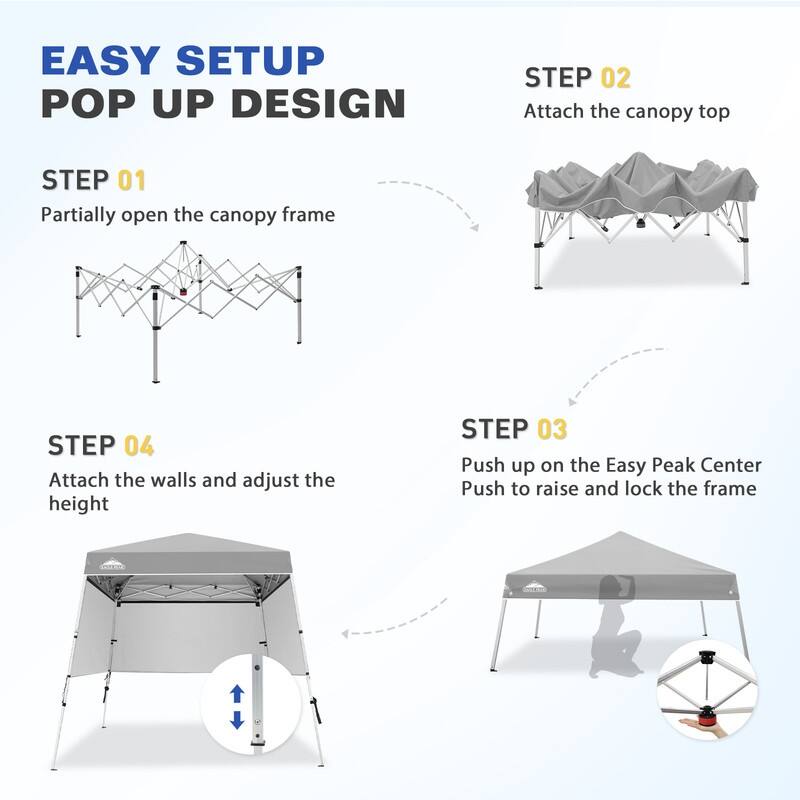 EASY SETUP
POP UP DESIGN

STEP 01
Partially open the canopy frame

STEP 02
Attach the canopy top

STEP 03
Push up on the Easy Peak Center
Push to raise and lock the frame

STEP 04
Attach the walls and adjust the height