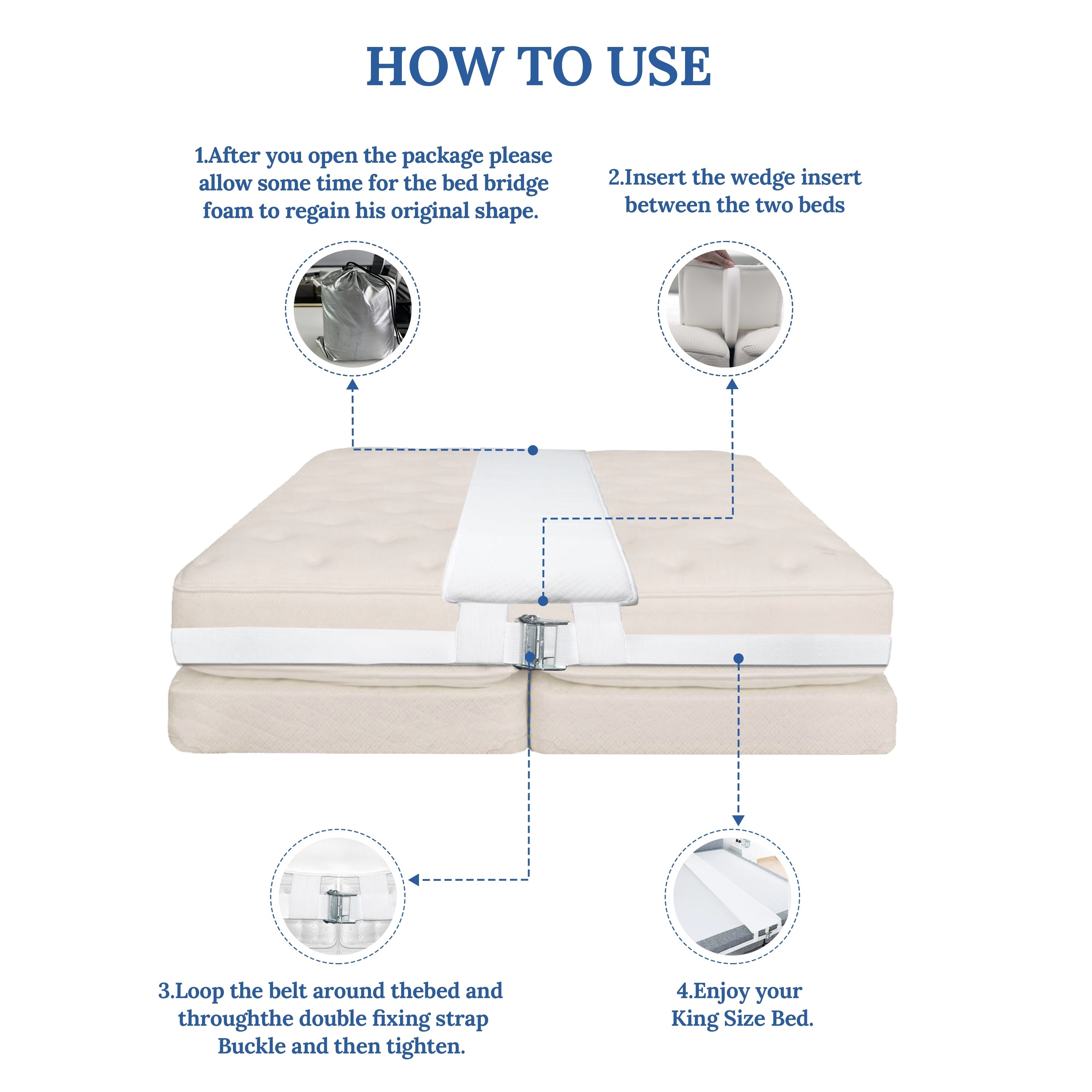 HOW TO USE

1.After you open the package please allow some time for the bed bridge foam to regain his original shape.

2.Insert the wedge insert between the two beds

3.Loop the belt around thebed and throughthe double fixing strap Buckle and then tighten.

4.Enjoy your King Size Bed.