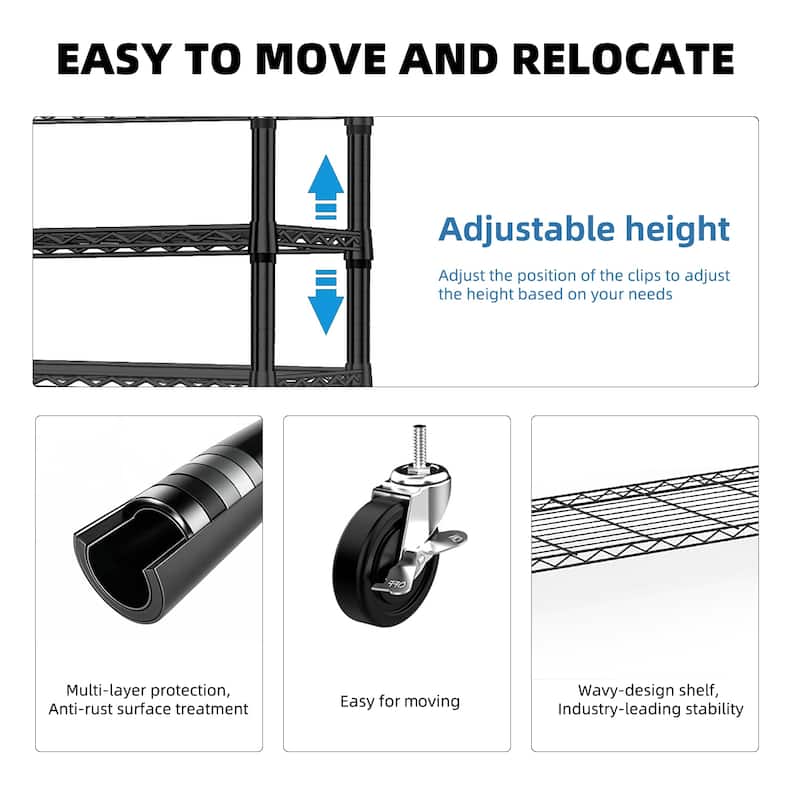 EASY TO MOVE AND RELOCATE

Adjustable height

Adjust the position of the clips to adjust the height based on your needs

Multi-layer protection,
Anti-rust surface treatment

Easy for moving

Wavy-design shelf,
Industry-leading stability