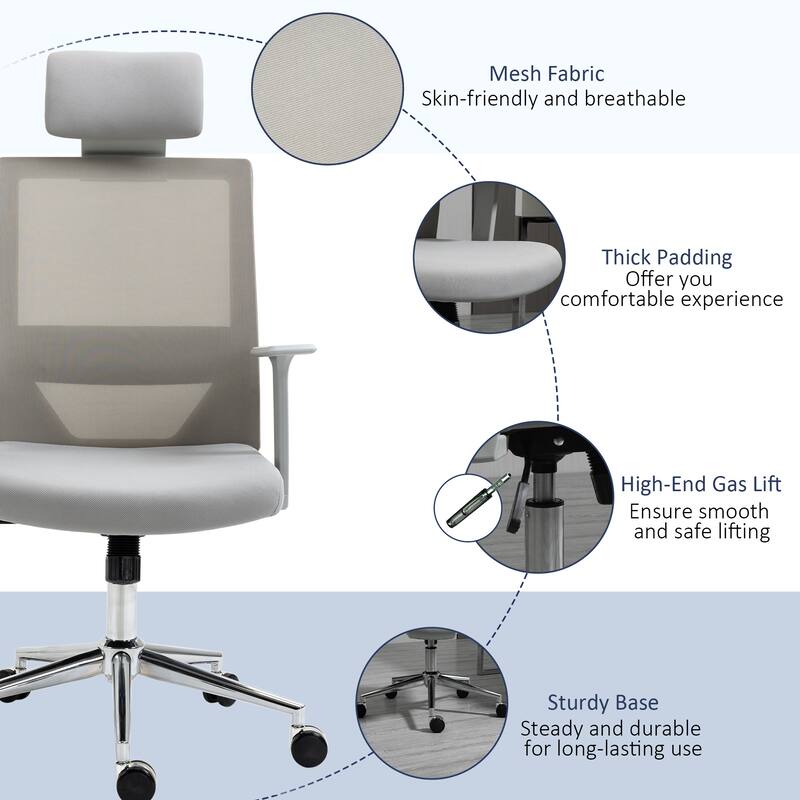 Mesh Fabric
Skin-friendly and breathable

Thick Padding
Offer you comfortable experience

High-End Gas Lift
Ensure smooth and safe lifting

Sturdy Base
Steady and durable for long-lasting use