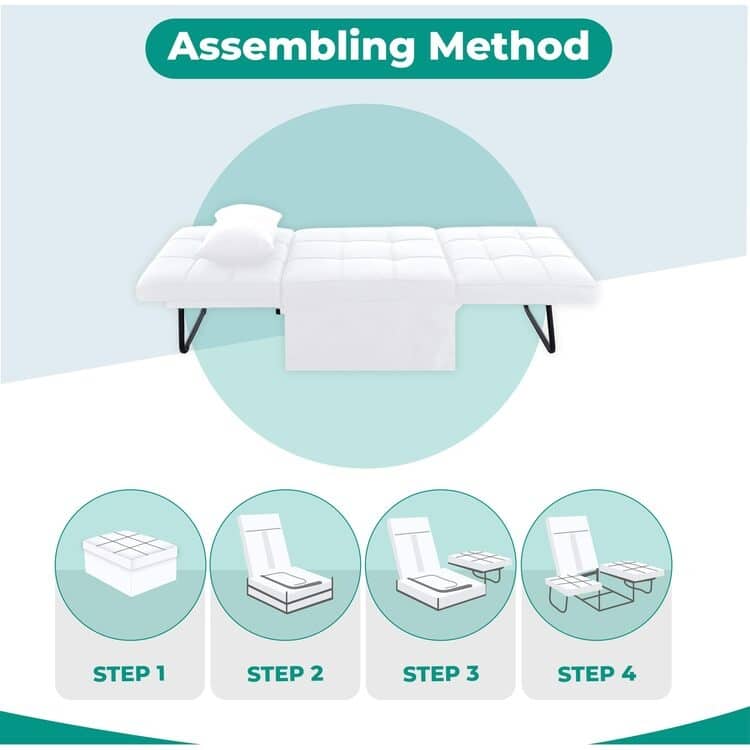 Assembling Method

STEP 1

STEP 2

STEP 3

STEP 4