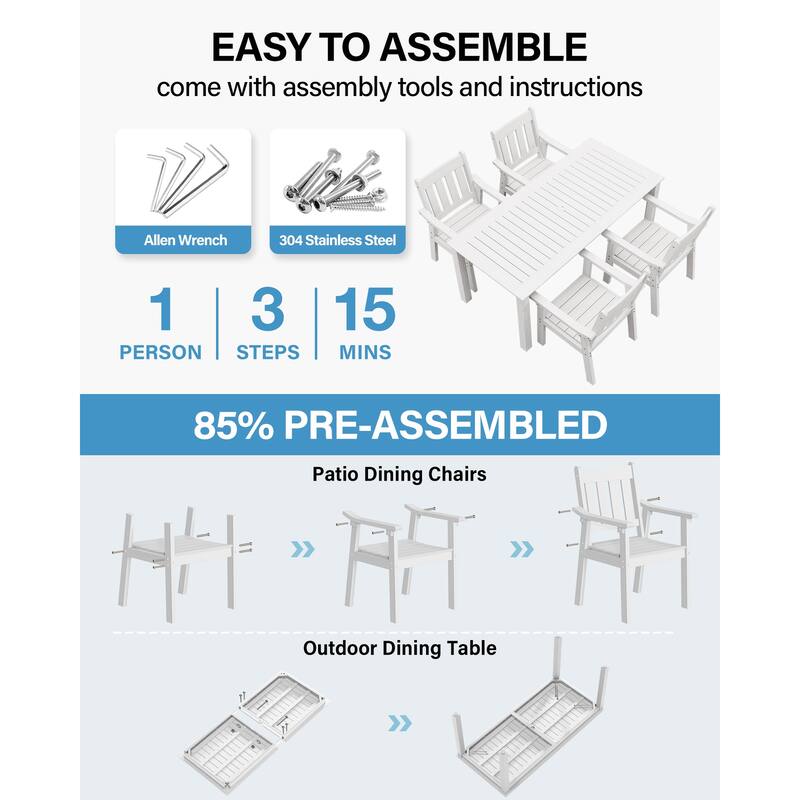 EASY TO ASSEMBLE
come with assembly tools and instructions

Allen Wrench

304 Stainless Steel

1
PERSON

3
STEPS

15
MINS

85% PRE-ASSEMBLED

Patio Dining Chairs

Outdoor Dining Table