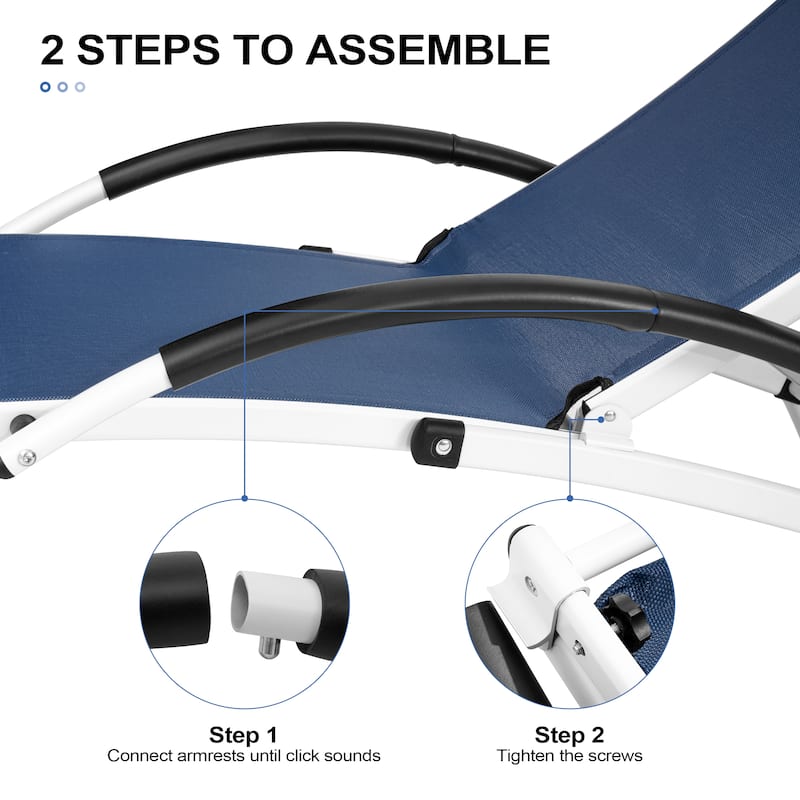 2 STEPS TO ASSEMBLE

Step 1
Connect armrests until click sounds

Step 2
Tighten the screws