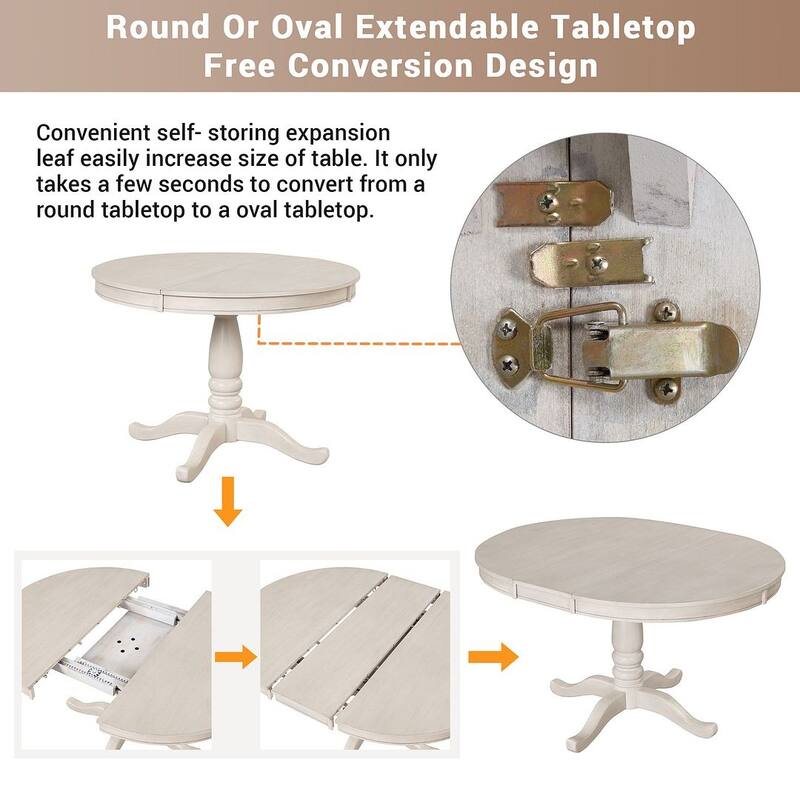 Round Or Oval Extendable Tabletop
Free Conversion Design

Convenient self- storing expansion leaf easily increase size of table. It only takes a few seconds to convert from a round tabletop to a oval tabletop.