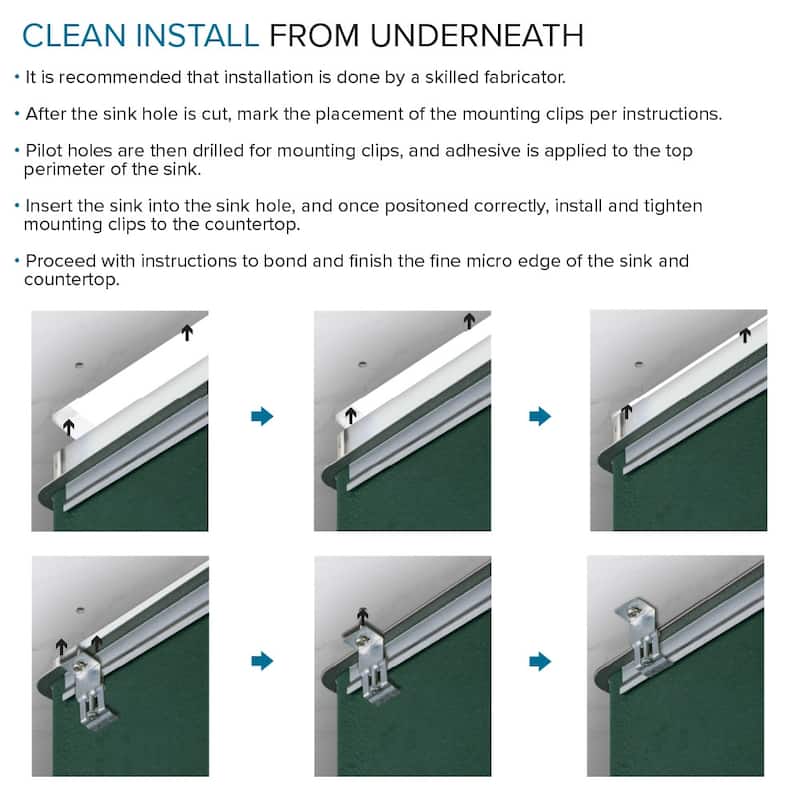 CLEAN INSTALL FROM UNDERNEATH

• It is recommended that installation is done by a skilled fabricator.

• After the sink hole is cut, mark the placement of the mounting clips per instructions.

• Pilot holes are then drilled for mounting clips, and adhesive is applied to the top perimeter of the sink.

• Insert the sink into the sink hole, and once positoned correctly, install and tighten mounting clips to the countertop.

• Proceed with instructions to bond and finish the fine micro edge of the sink and countertop.