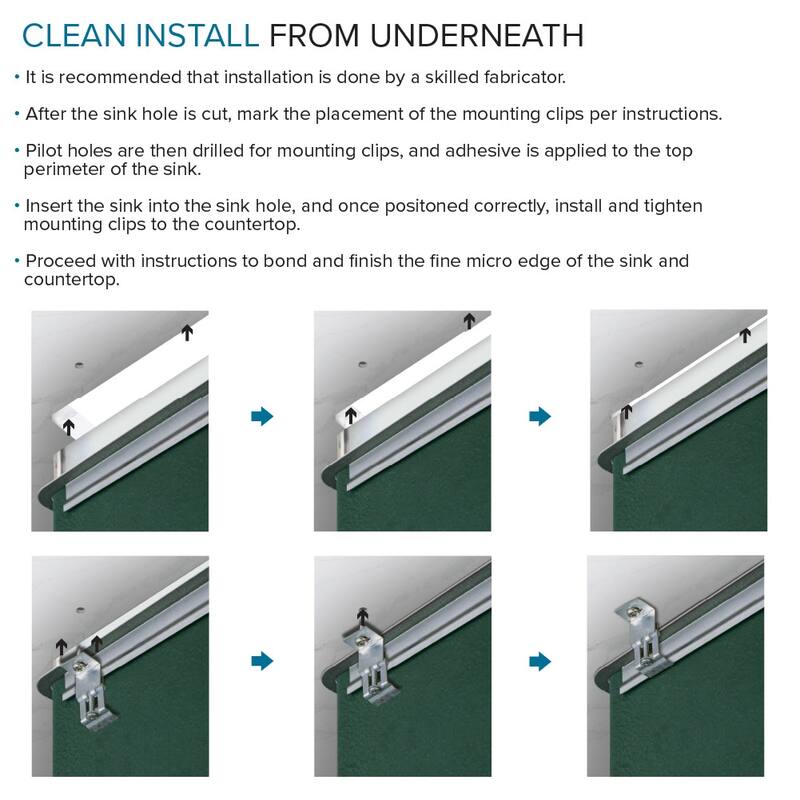 CLEAN INSTALL FROM UNDERNEATH

• It is recommended that installation is done by a skilled fabricator.

• After the sink hole is cut, mark the placement of the mounting clips per instructions.

• Pilot holes are then drilled for mounting clips, and adhesive is applied to the top perimeter of the sink.

• Insert the sink into the sink hole, and once positoned correctly, install and tighten mounting clips to the countertop.

• Proceed with instructions to bond and finish the fine micro edge of the sink and countertop.