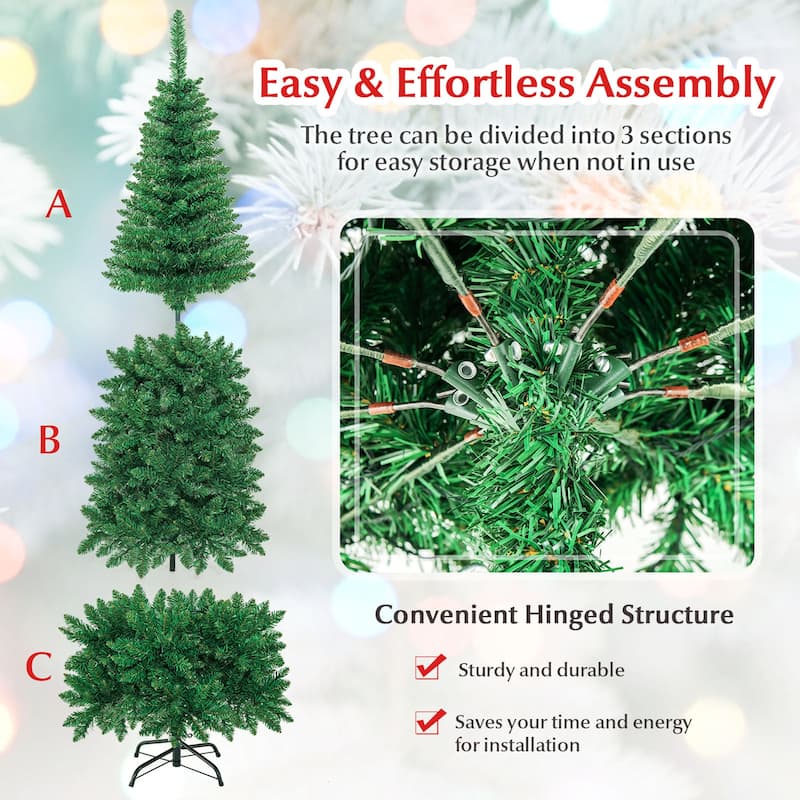 Easy & Effortless Assembly

The tree can be divided into 3 sections for easy storage when not in use

A

B

C

Convenient Hinged Structure

Sturdy and durable

Saves your time and energy for installation