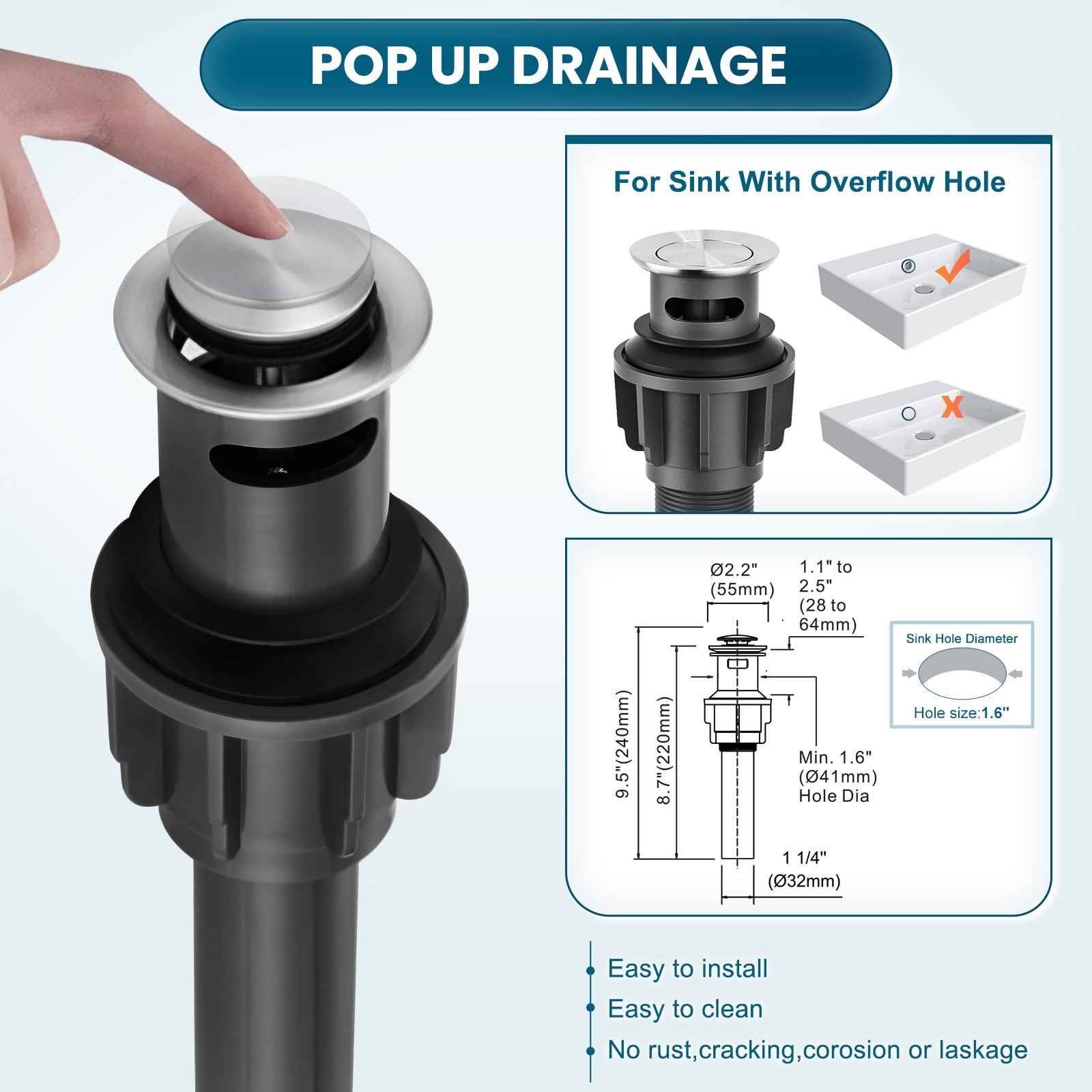 POP UP DRAINAGE

For Sink With Overflow Hole

Ø2.2" (55mm)

1.1" to 2.5" (28 to 64mm)

9.5"(240mm)

8.7"(220mm)

Min. 1.6" (Ø41mm) Hole Dia

1 1/4" (Ø32mm)

Sink Hole Diameter

Hole size:1.6"

Easy to install

Easy to clean

No rust,cracking,corosion or laskage