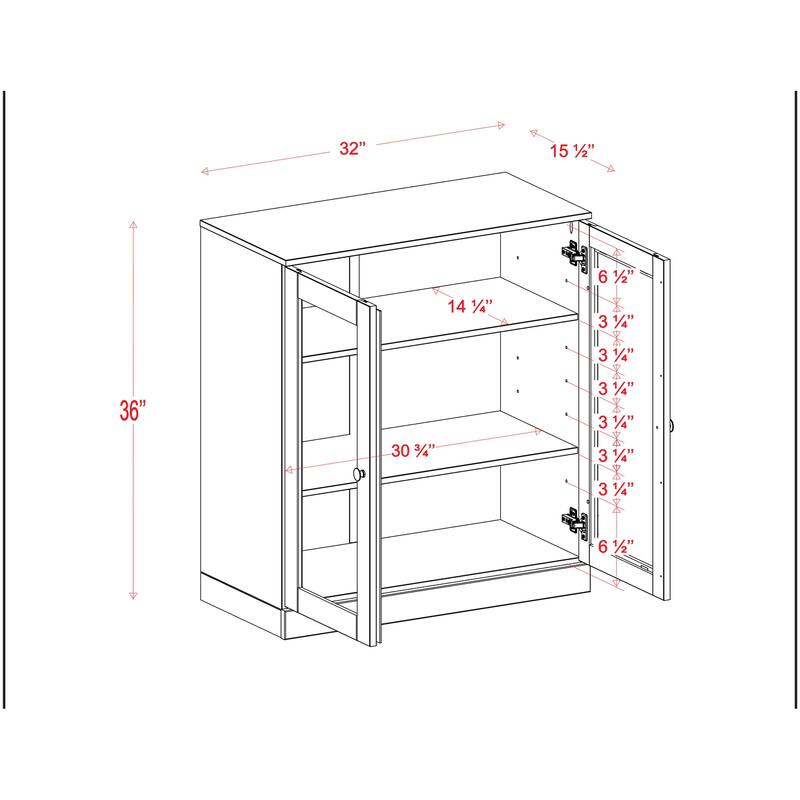 32"

15 ½"

36"

14 ¼"

30 ¾"

6 ½"

3 ¼"

3 ¼"

3 ¼"

3 ¼"

3 ¼"

3 ¼"

6 ½"