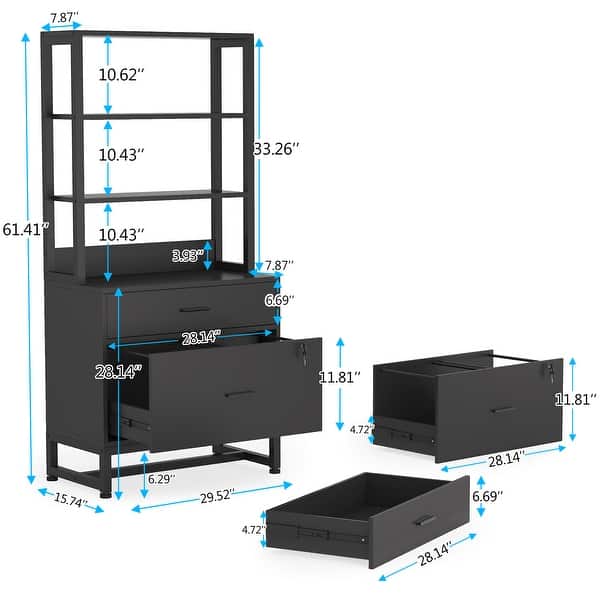 7.87''

10.62''

10.43''

33.26''

61.41''

10.43''

3.93''

7.87''

6.69''

28.14''

28.14''

11.81''

11.81''

4.72''

28.14''

6.29''

15.74''

29.52''

6.69''

4.72''

28.14''