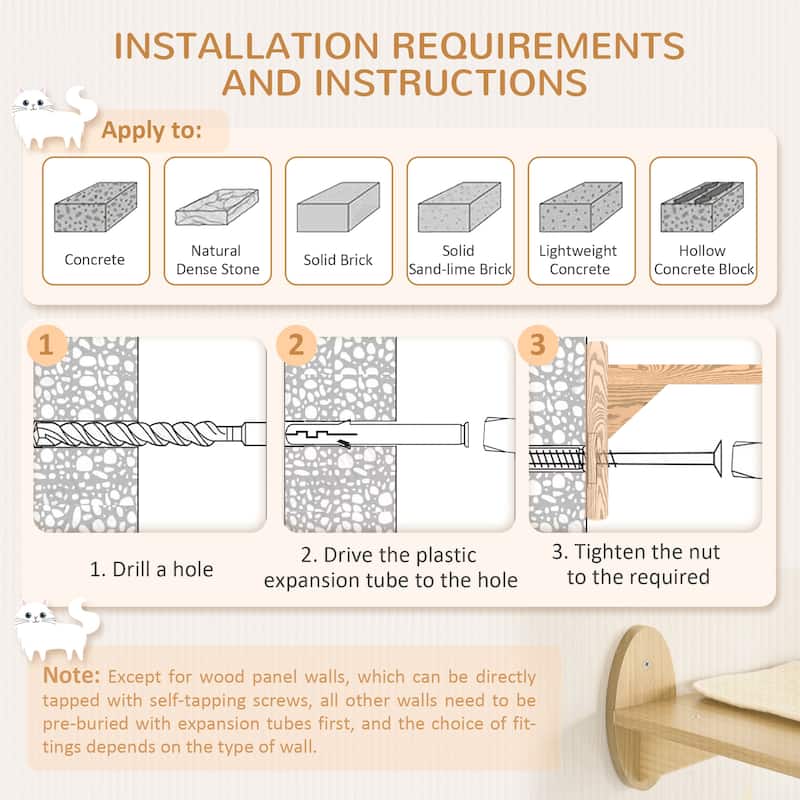 INSTALLATION REQUIREMENTS AND INSTRUCTIONS

Apply to:

Concrete

Natural Dense Stone

Solid Brick

Solid Sand-lime Brick

Lightweight Concrete

Hollow Concrete Block

1

2

3

1. Drill a hole

2. Drive the plastic expansion tube to the hole

3. Tighten the nut to the required

Note: Except for wood panel walls, which can be directly tapped with self-tapping screws, all other walls need to be pre-buried with expansion tubes first, and the choice of fittings depends on the type of wall.