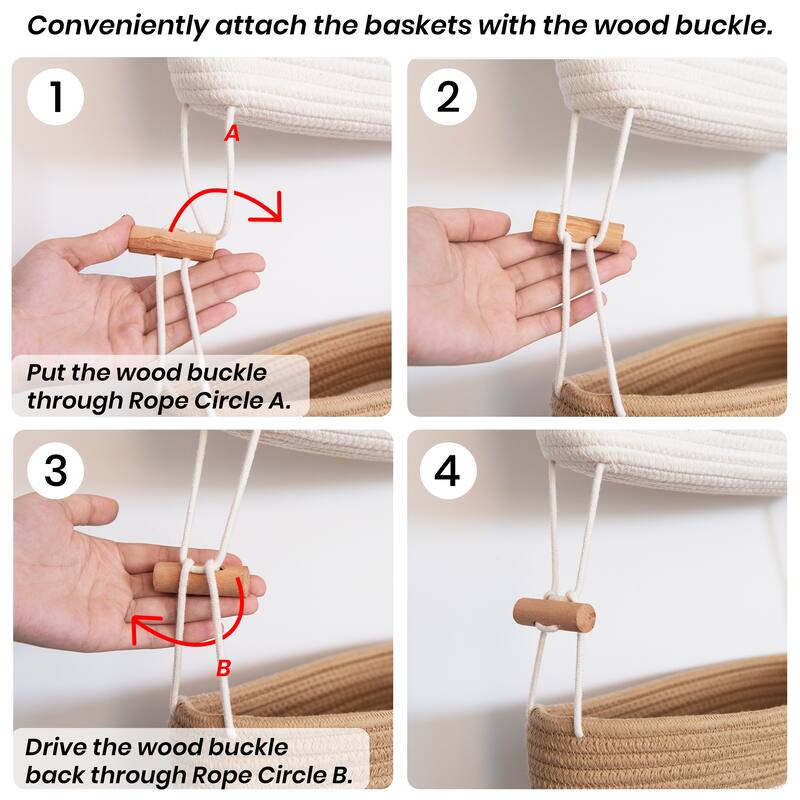 Conveniently attach the baskets with the wood buckle.

1

A

Put the wood buckle through Rope Circle A.

2

3

B

Drive the wood buckle back through Rope Circle B.

4