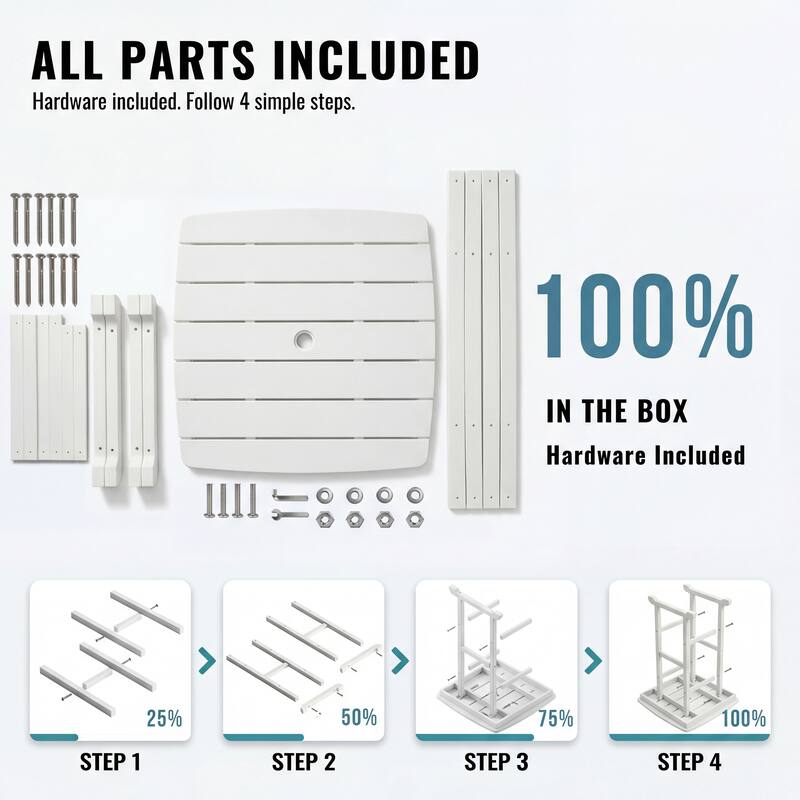 ALL PARTS INCLUDED
Hardware included. Follow 4 simple steps.

100%

IN THE BOX
Hardware Included

25%
STEP 1

50%
STEP 2

75%
STEP 3

100%
STEP 4