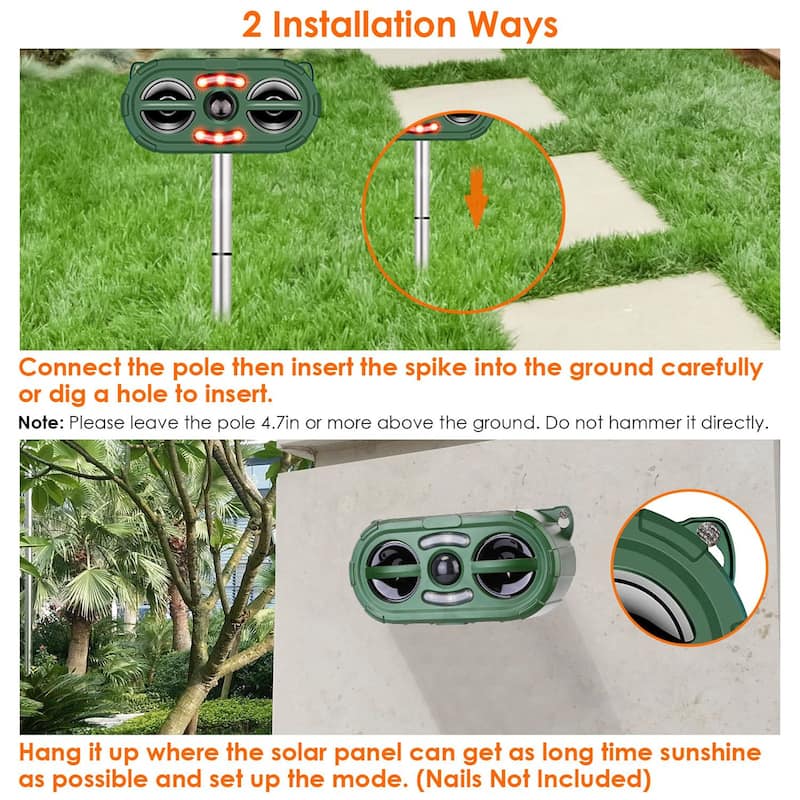 2 Installation Ways

Connect the pole then insert the spike into the ground carefully or dig a hole to insert.

Note: Please leave the pole 4.7in or more above the ground. Do not hammer it directly.

Hang it up where the solar panel can get as long time sunshine as possible and set up the mode. (Nails Not Included)