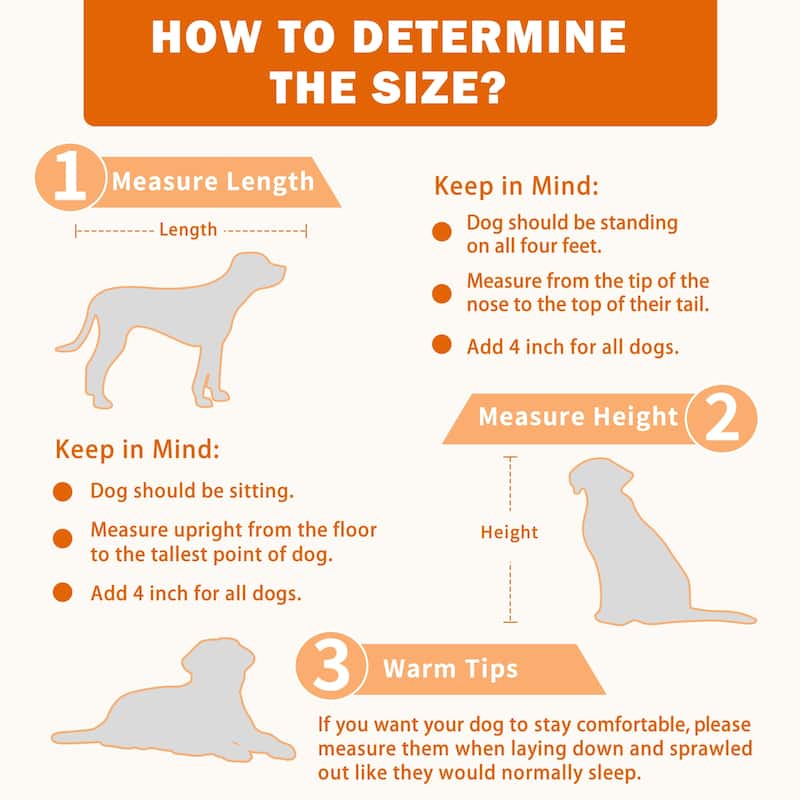 HOW TO DETERMINE THE SIZE?

1 Measure Length

Length

Keep in Mind:

Dog should be standing on all four feet.

Measure from the tip of the nose to the top of their tail.

Add 4 inch for all dogs.

Measure Height 2

Height

Keep in Mind:

Dog should be sitting.

Measure upright from the floor to the tallest point of dog.

Add 4 inch for all dogs.

3 Warm Tips

If you want your dog to stay comfortable, please measure them when laying down and sprawled out like they would normally sleep.