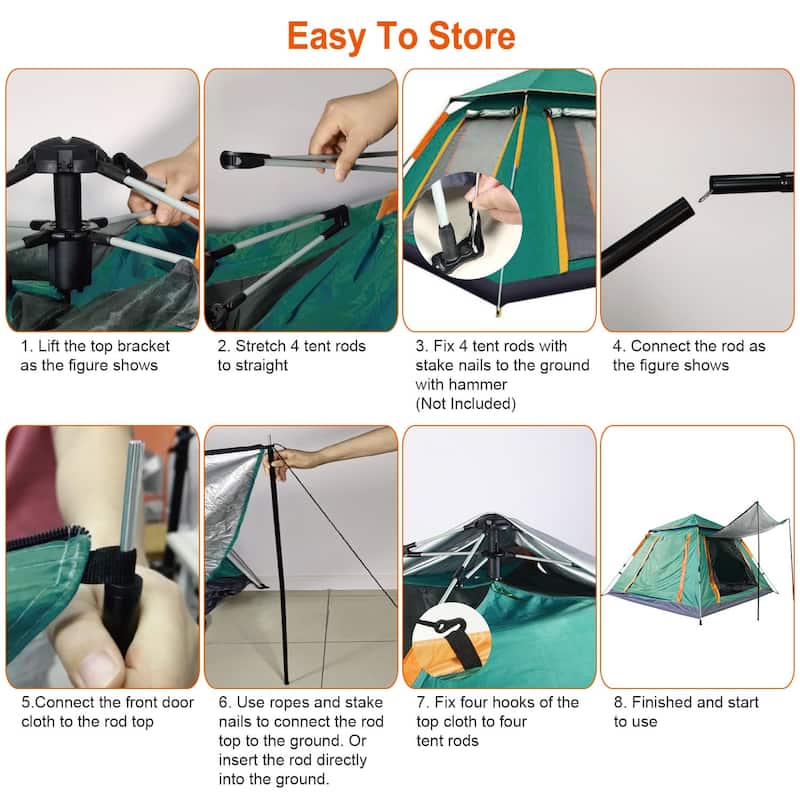 Easy To Store

1. Lift the top bracket as the figure shows

2. Stretch 4 tent rods to straight

3. Fix 4 tent rods with stake nails to the ground with hammer (Not Included)

4. Connect the rod as the figure shows

5.Connect the front door cloth to the rod top

6. Use ropes and stake nails to connect the rod top to the ground. Or insert the rod directly into the ground.

7. Fix four hooks of the top cloth to four tent rods

8. Finished and start to use