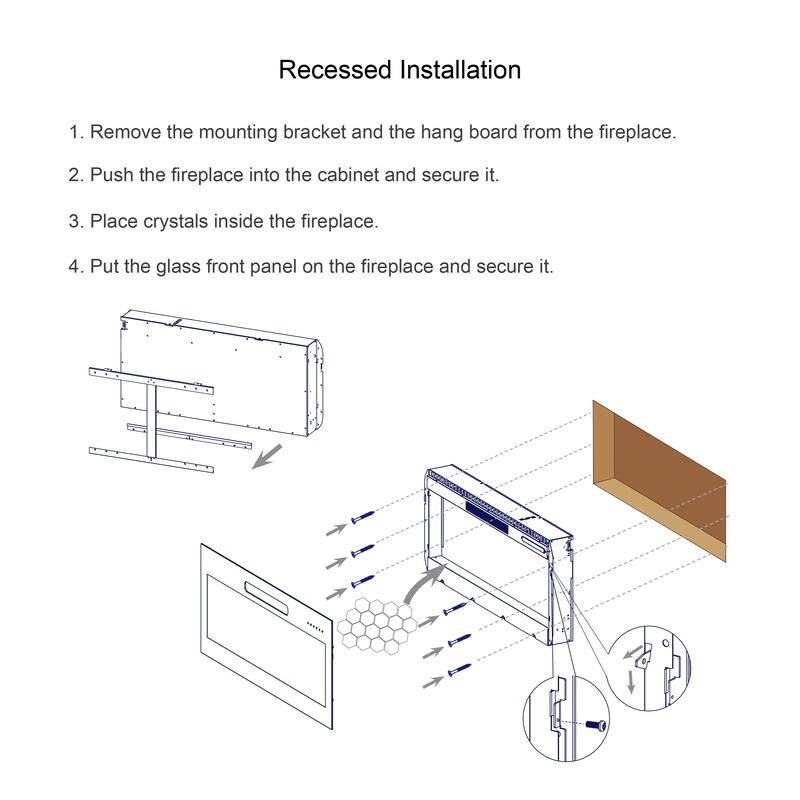 Recessed Installation

1. Remove the mounting bracket and the hang board from the fireplace.

2. Push the fireplace into the cabinet and secure it.

3. Place crystals inside the fireplace.

4. Put the glass front panel on the fireplace and secure it.