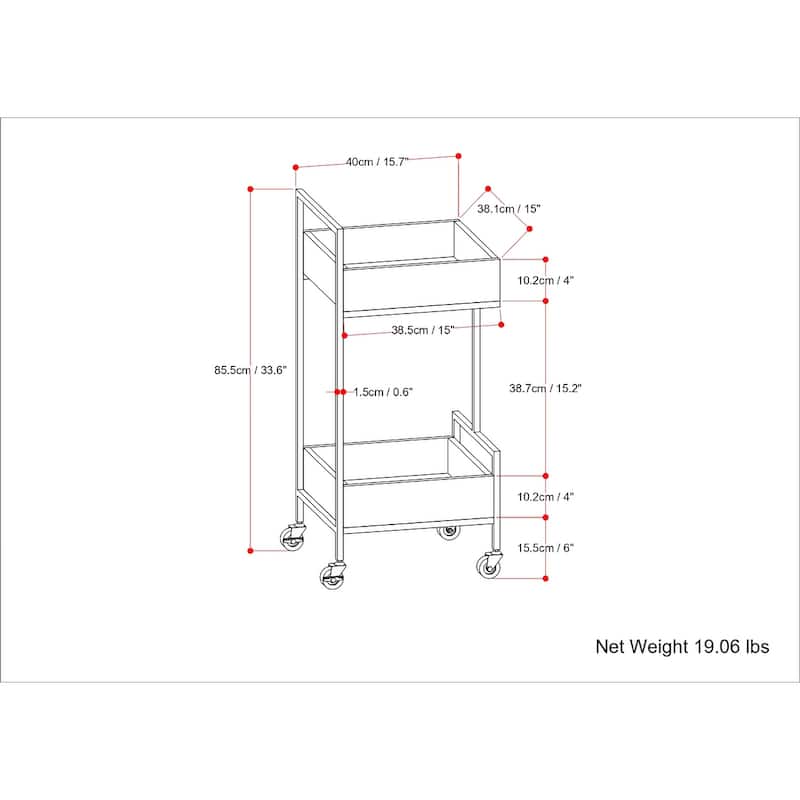 40cm / 15.7"

38.1cm / 15"

10.2cm / 4"

38.5cm / 15"

85.5cm / 33.6"

1.5cm / 0.6"

38.7cm / 15.2"

10.2cm / 4"

15.5cm / 6"

Net Weight 19.06 lbs