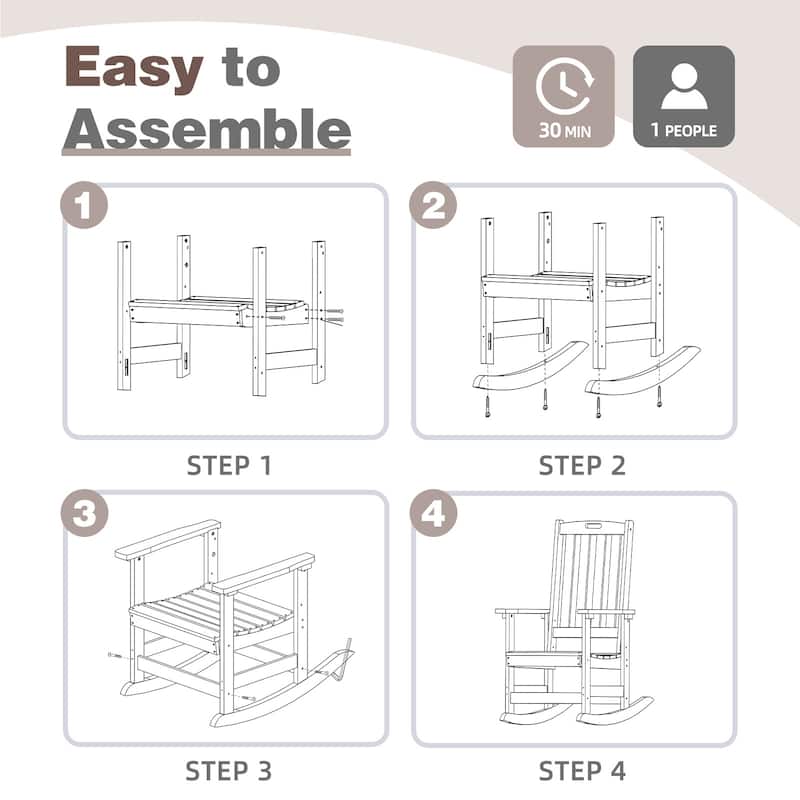 Easy to Assemble

30 MIN

1 PEOPLE

1

STEP 1

2

STEP 2

3

STEP 3

4

STEP 4