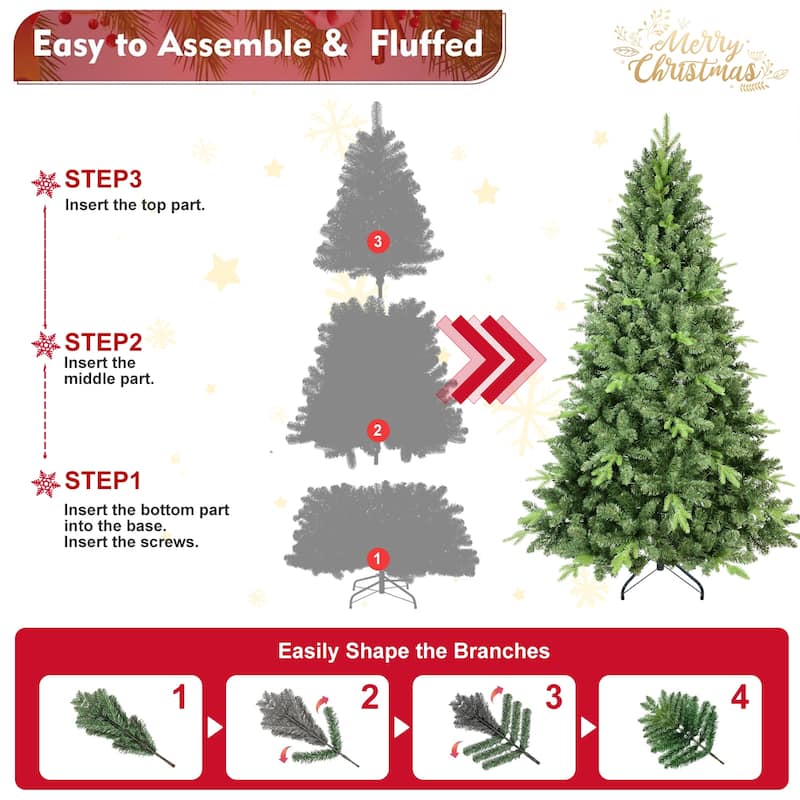 Easy to Assemble & Fluffed

Merry Christmas

STEP3
Insert the top part.

STEP2
Insert the middle part.

STEP1
Insert the bottom part into the base.
Insert the screws.

3

2

1

Easily Shape the Branches

1

2

3

4