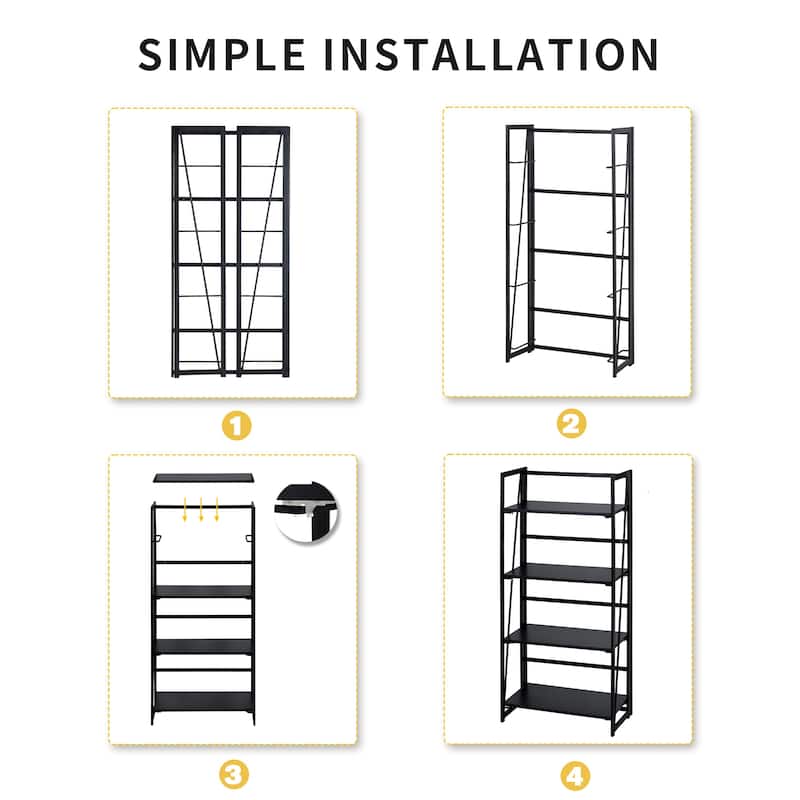 SIMPLE INSTALLATION

1

2

3

4