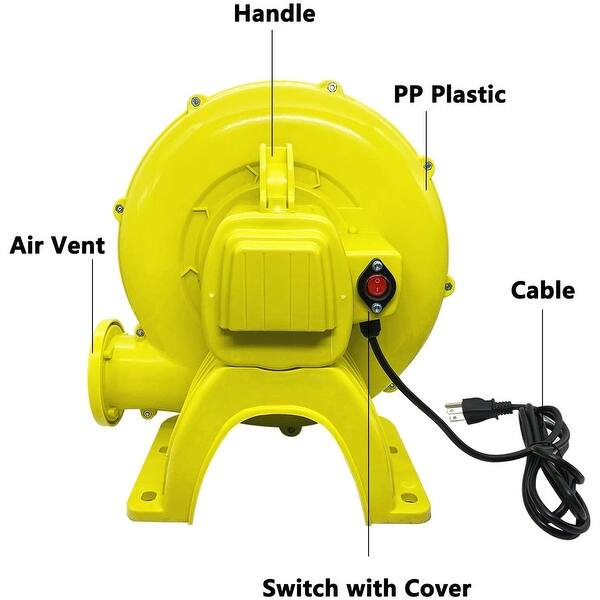 Handle

PP Plastic

Air Vent

Cable

Switch with Cover