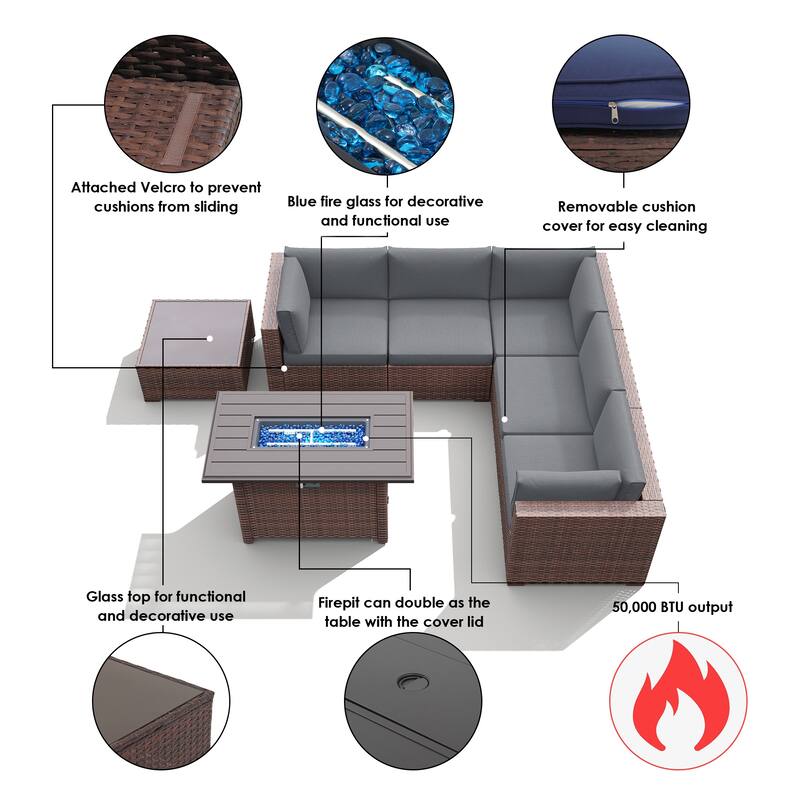 Attached Velcro to prevent cushions from sliding

Blue fire glass for decorative and functional use

Removable cushion cover for easy cleaning

Glass top for functional and decorative use

Firepit can double as the table with the cover lid

50,000 BTU output