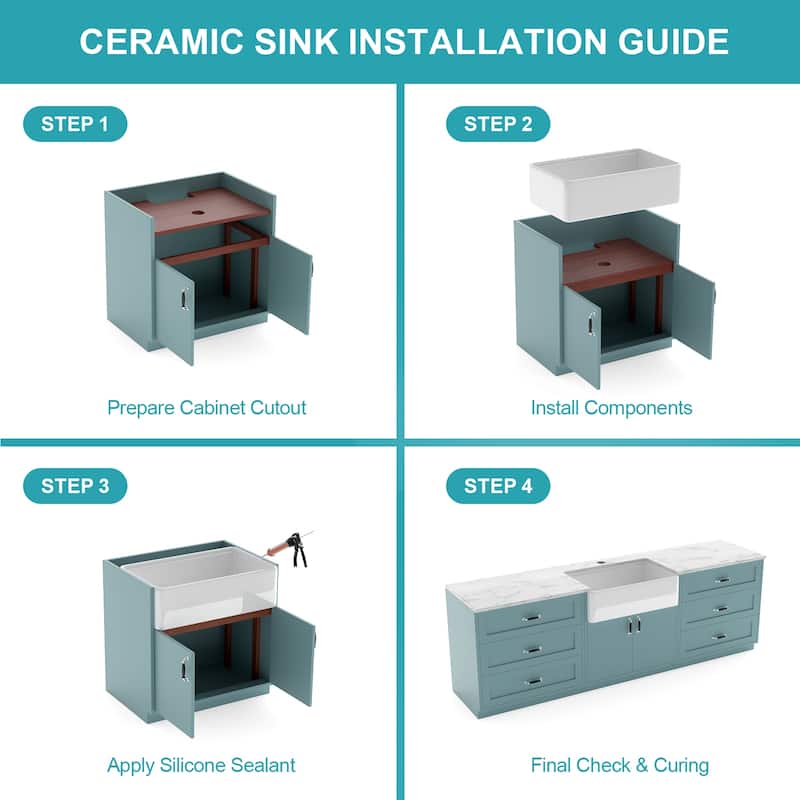 CERAMIC SINK INSTALLATION GUIDE

STEP 1

Prepare Cabinet Cutout

STEP 2

Install Components

STEP 3

Apply Silicone Sealant

STEP 4

Final Check & Curing